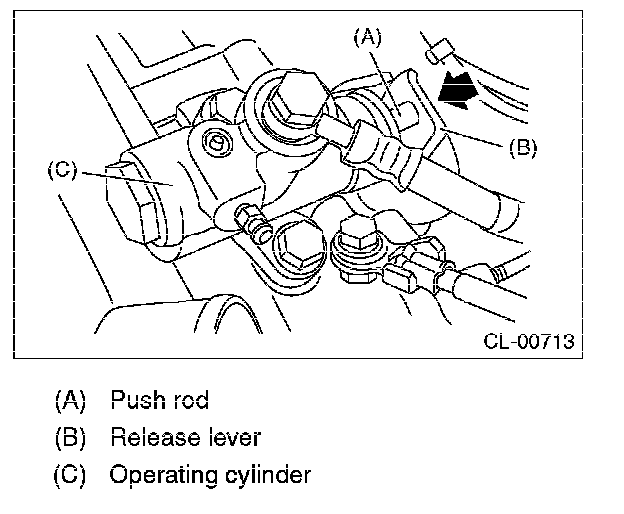 (A)

(B)

(C)

CL-00713

(A) Push rod

(B) Release lever

(C) Operating cylinder