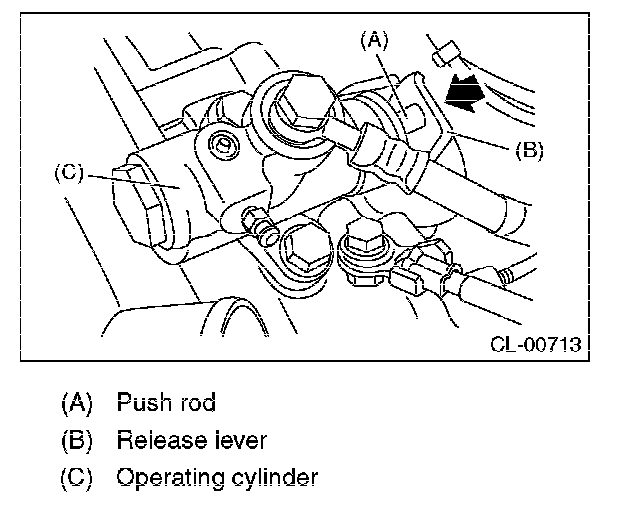 (A)

(B)

(C)

CL-00713

(A) Push rod

(B) Release lever

(C) Operating cylinder