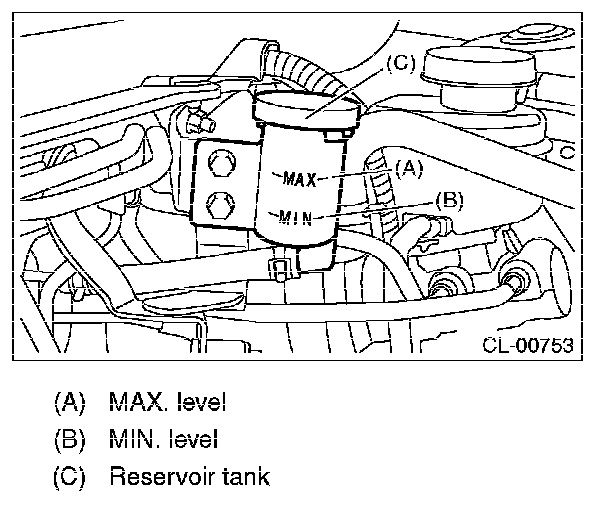 (C)

MAX

(A)

MIN

(B)

CL-00753

(A) MAX. level

(B) MIN. level

(C) Reservoir tank