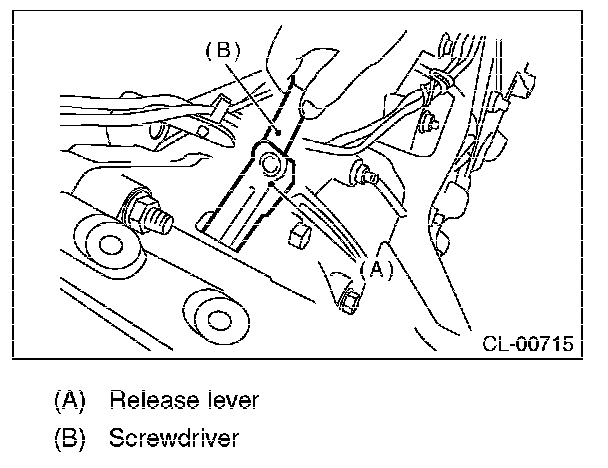 (B)
(A)
CL-00715

(A) Release lever
(B) Screwdriver