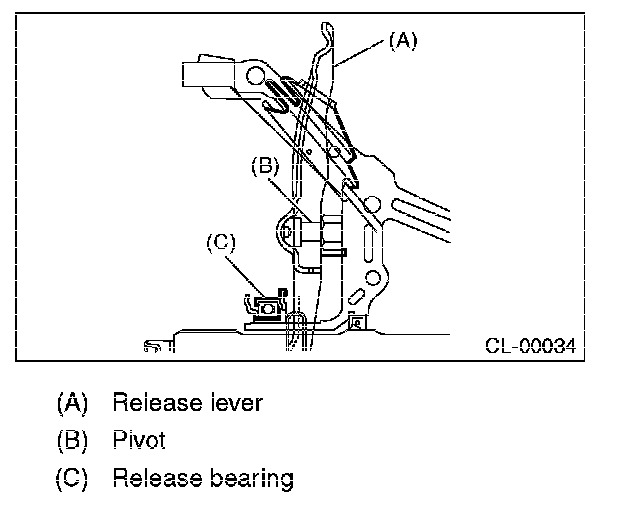 (A)
(B)
(C)
CL-00034

(A) Release lever
(B) Pivot
(C) Release bearing