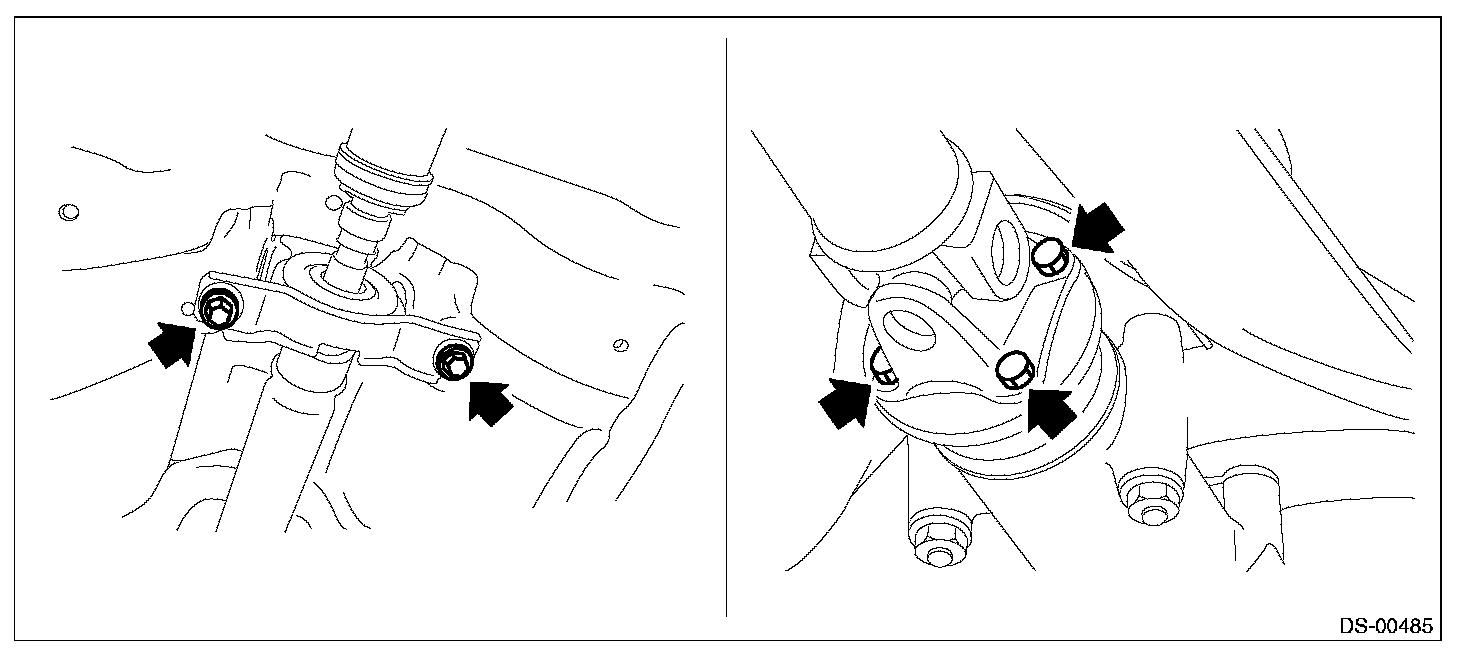 DS-00485