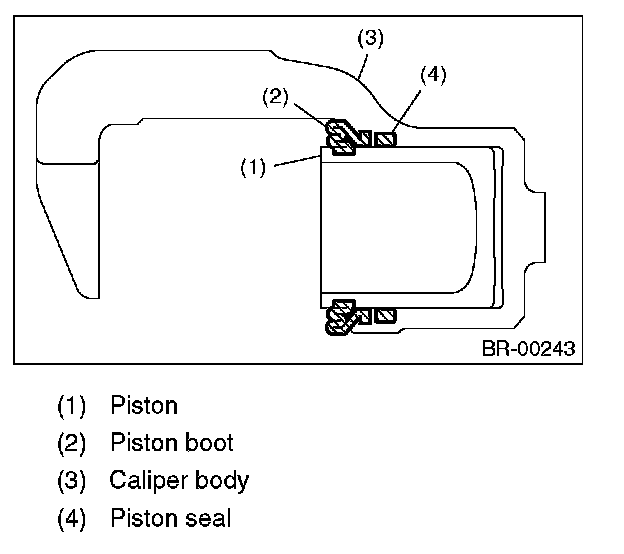 (3)
(4)
(2)
(1)
BR-00243

(1) Piston
(2) Piston boot
(3) Caliper body
(4) Piston seal