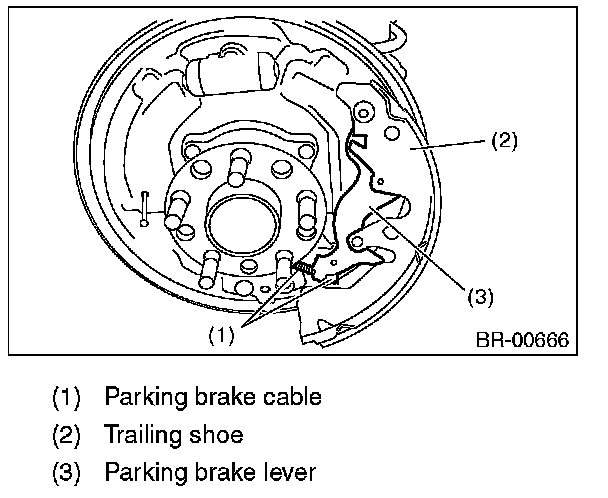 (2)

(3)

(1)

BR-00666

(1) Parking brake cable
(2) Trailing shoe
(3) Parking brake lever