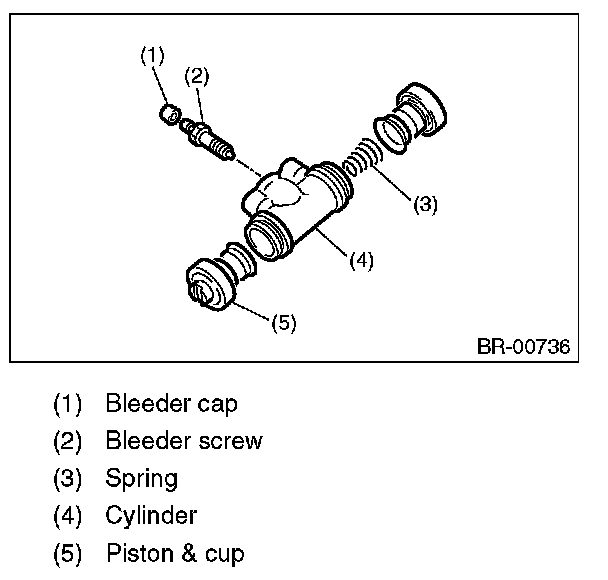 (1)
(2)
(3)
(4)
(5)
BR-00736

(1) Bleeder cap
(2) Bleeder screw
(3) Spring
(4) Cylinder
(5) Piston & cup