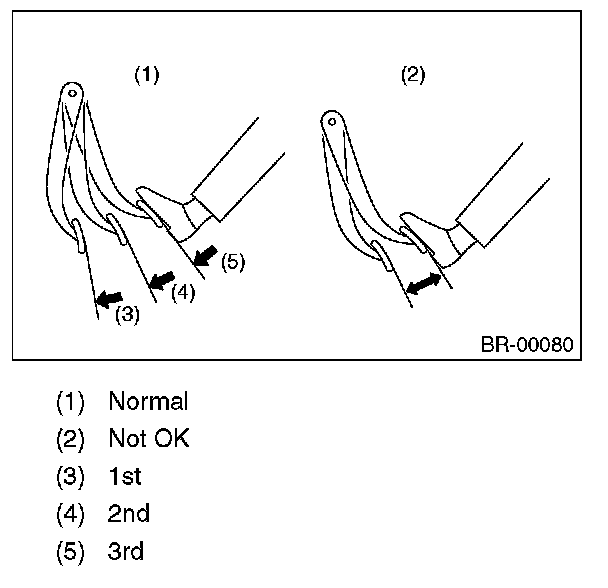 (1)

(2)

(5)

(4)

(3)

BR-00080

(1) Normal

(2) Not OK

(3) 1st

(4) 2nd

(5) 3rd