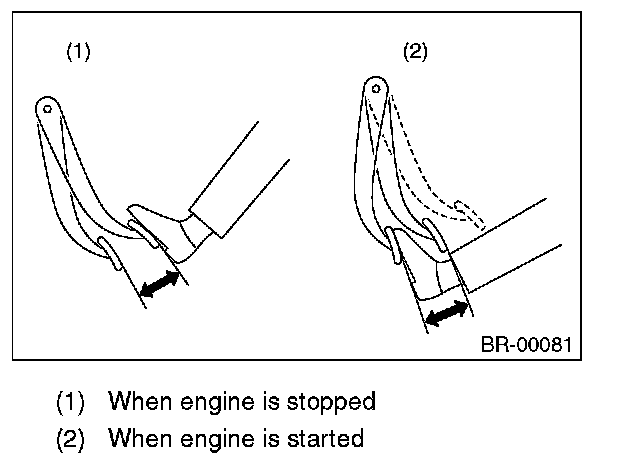 (1)

(2)

BR-00081

(1) When engine is stopped
(2) When engine is started