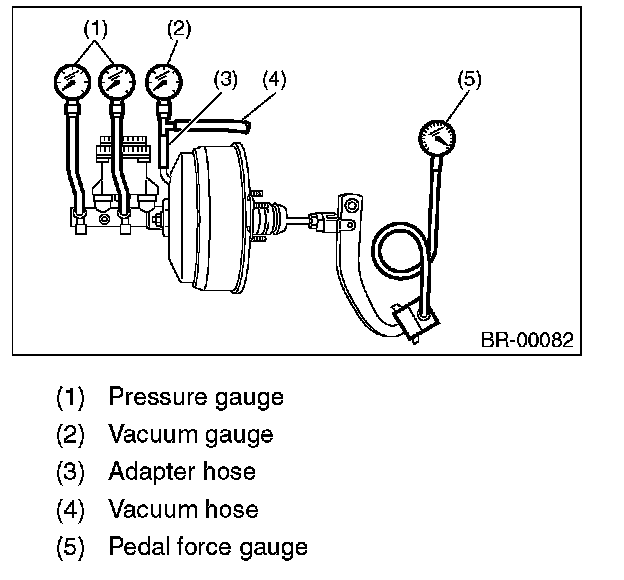 (1) (2) (3) (4) (5)

BR-00082

(1) Pressure gauge
(2) Vacuum gauge
(3) Adapter hose
(4) Vacuum hose
(5) Pedal force gauge