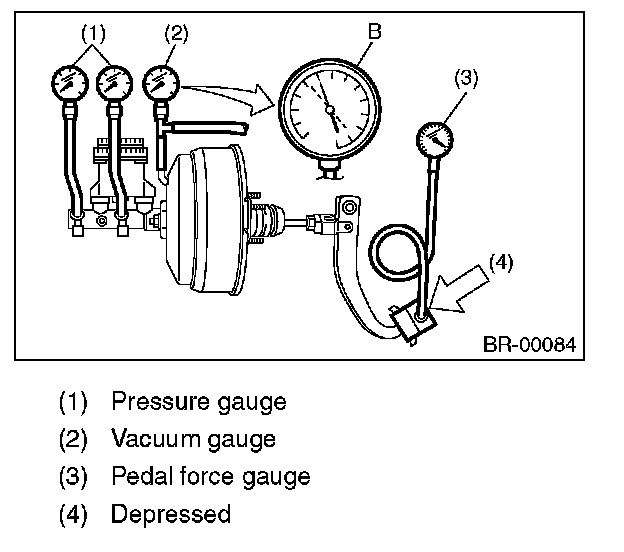 (1) (2) B (3) (4)

BR-00084

(1) Pressure gauge
(2) Vacuum gauge
(3) Pedal force gauge
(4) Depressed