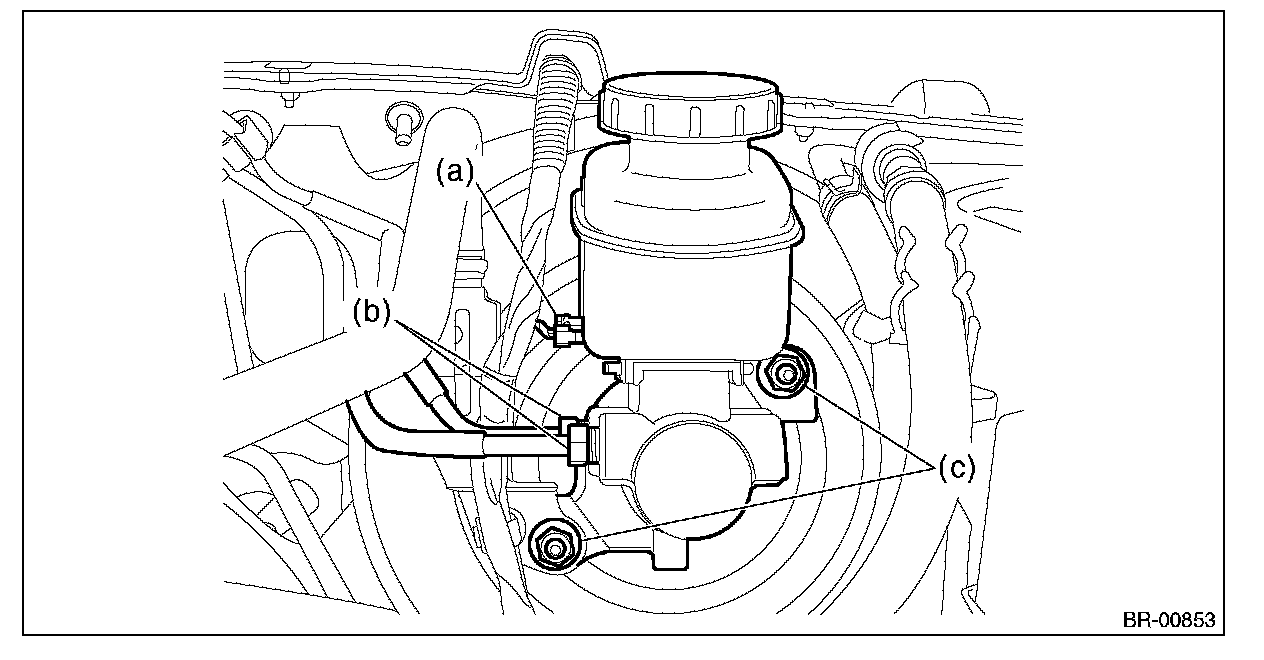 (a)
(b)
(c)
BR-00853