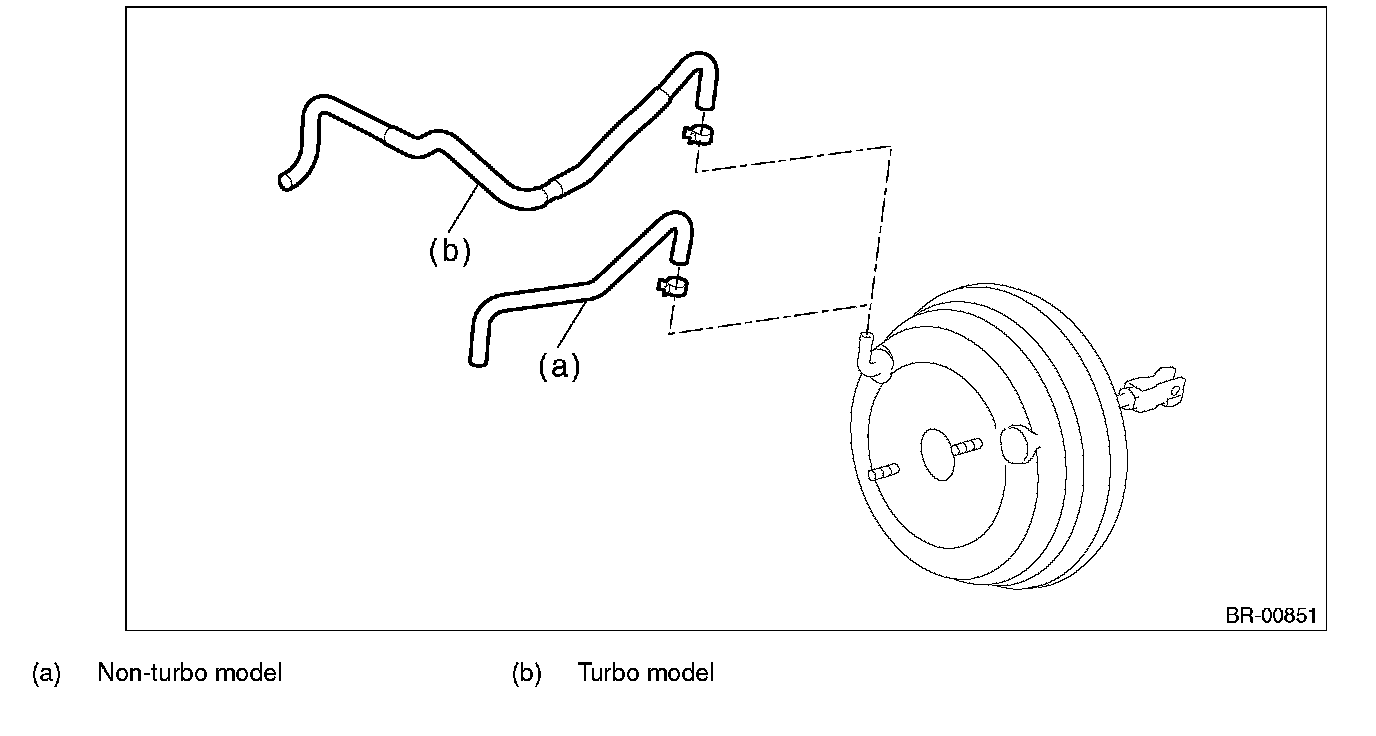 (b)

(a)

BR-00851

(a) Non-turbo model

(b) Turbo model