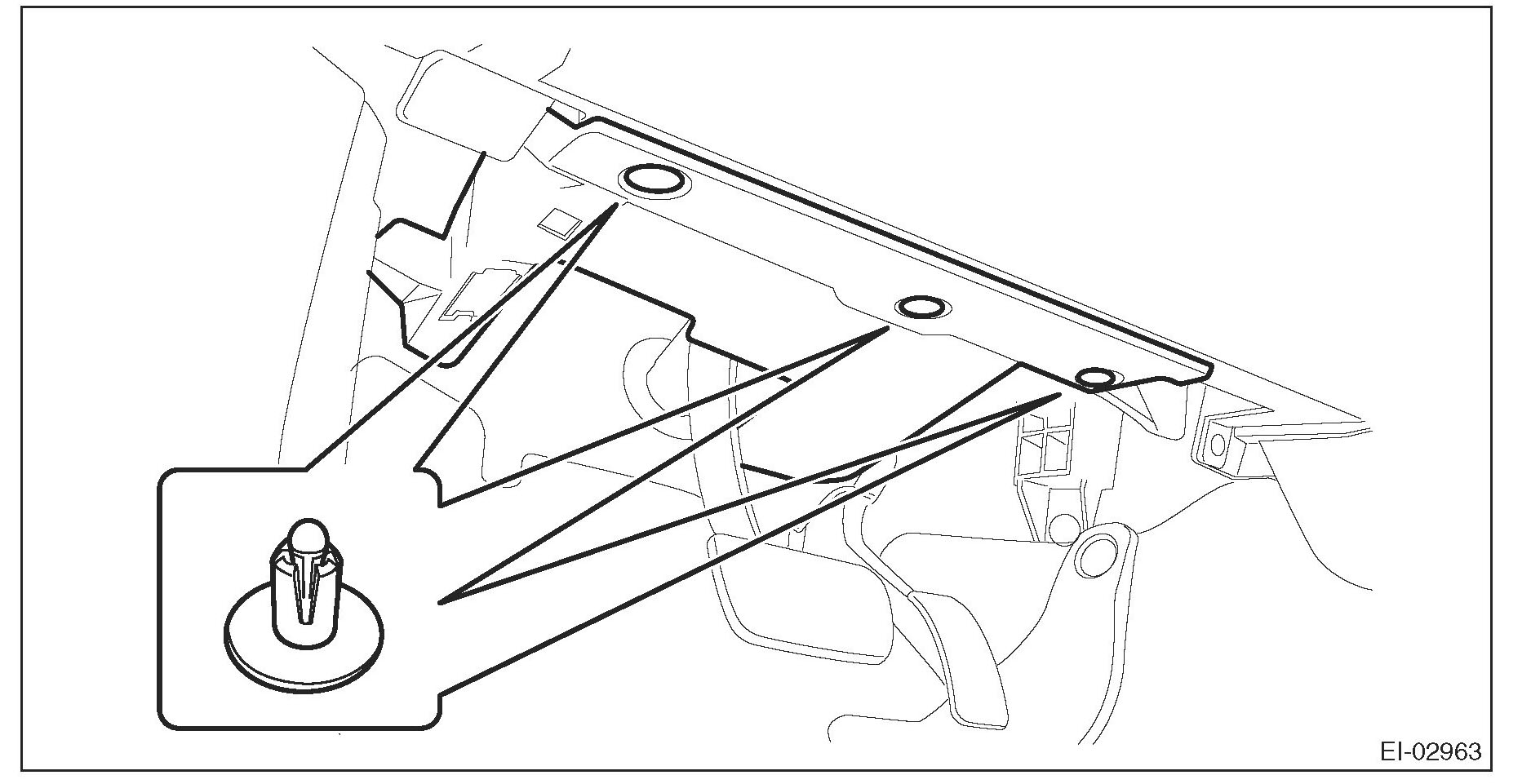 EI-02963