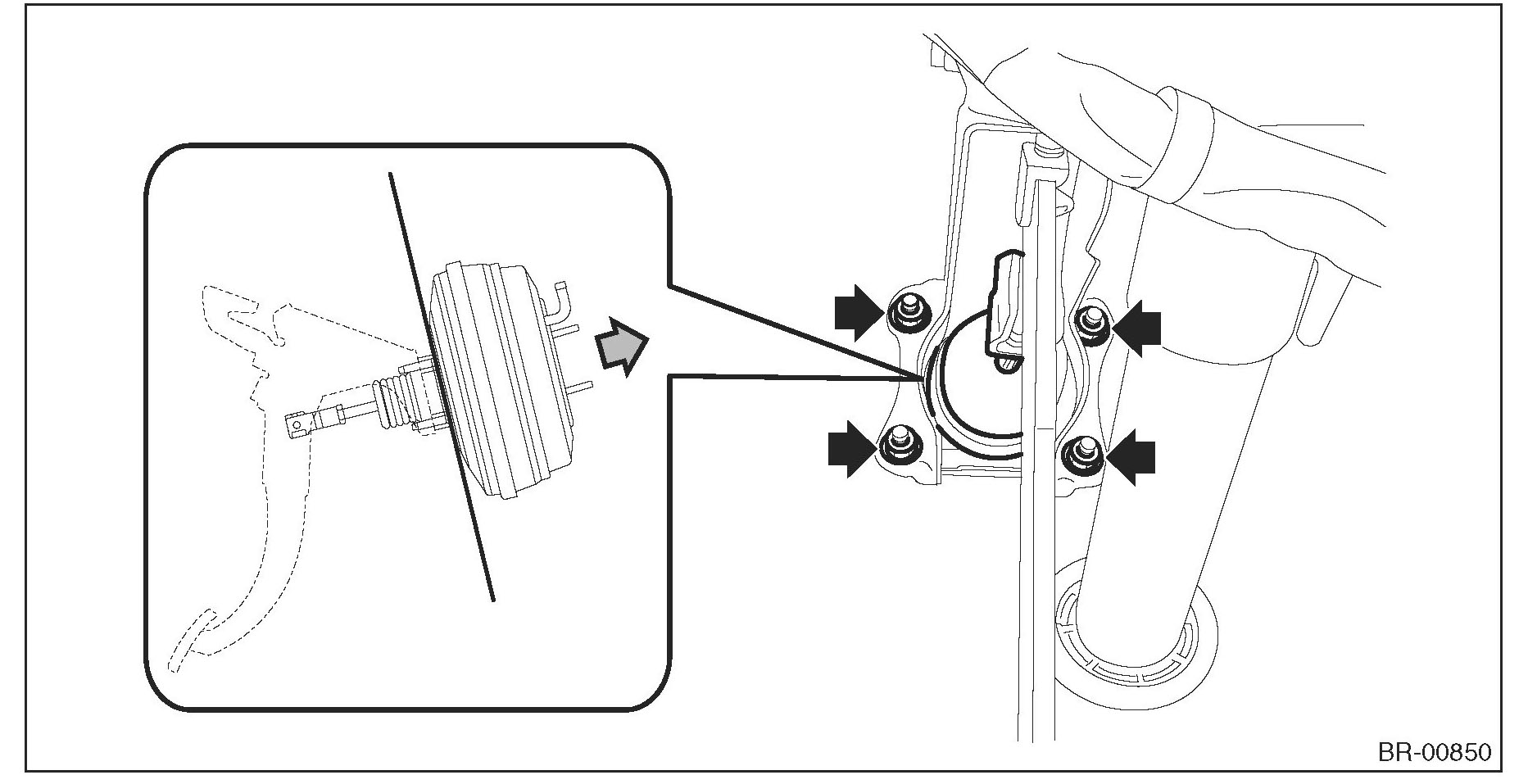 BR-00850