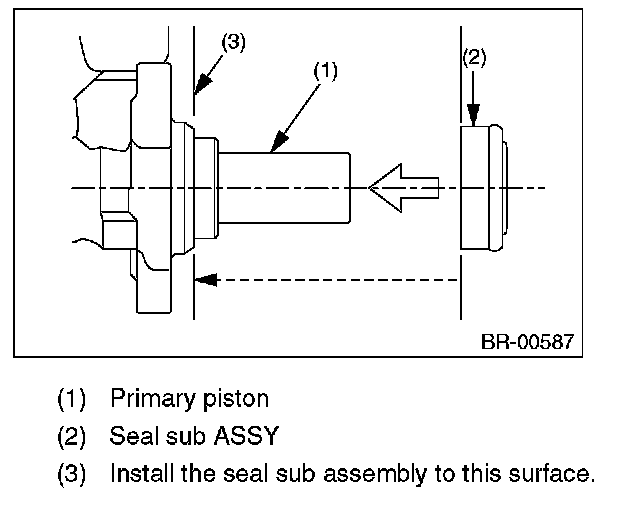 (3)
(1)
(2)
BR-00587

(1) Primary piston
(2) Seal sub ASSY
(3) Install the seal sub assembly to this surface.