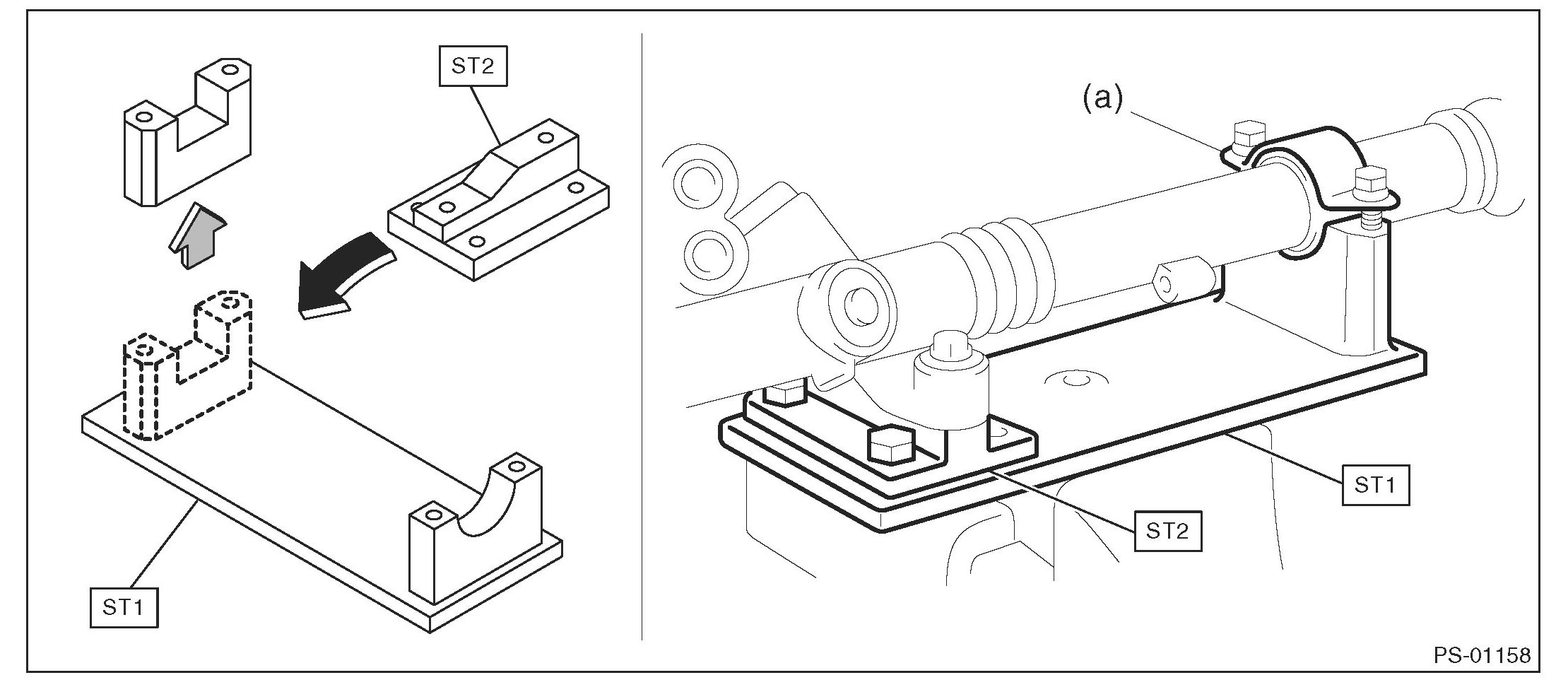 ST2

ST1

(a)

ST1

ST2

PS-01158