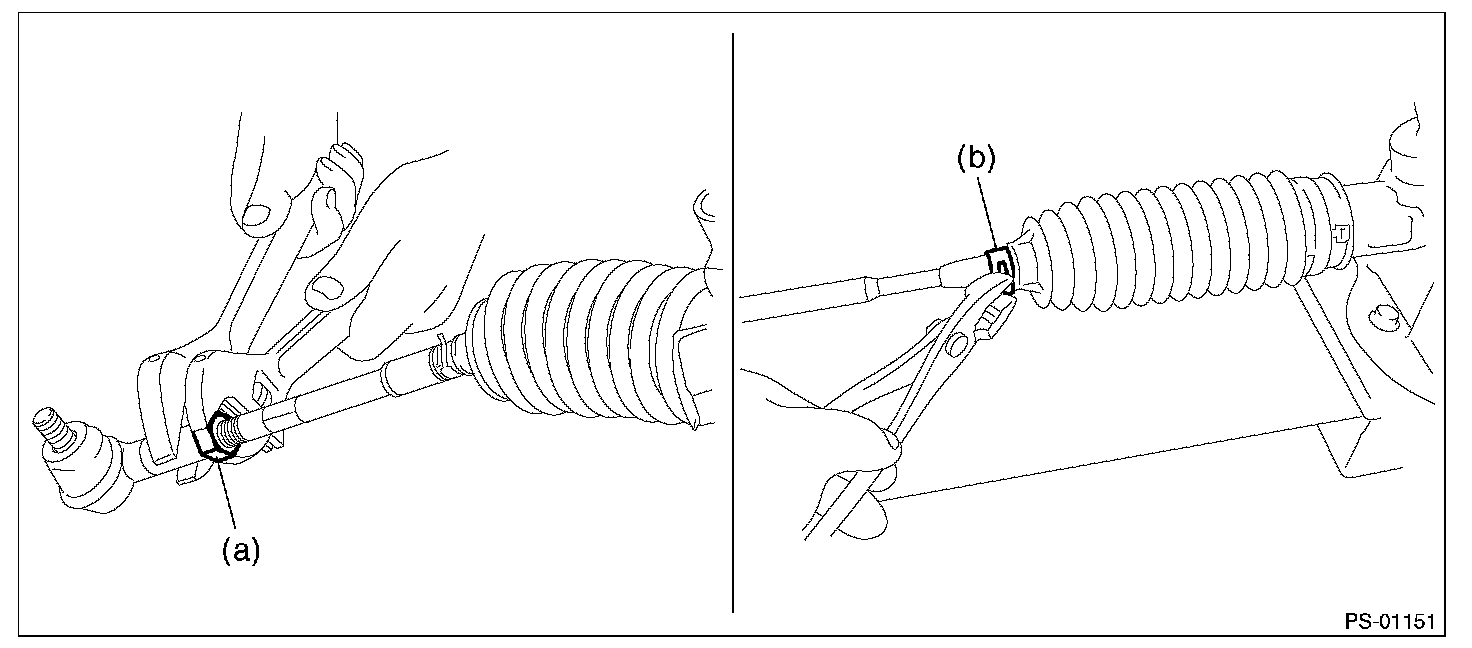 (a)

(b)

PS-01151