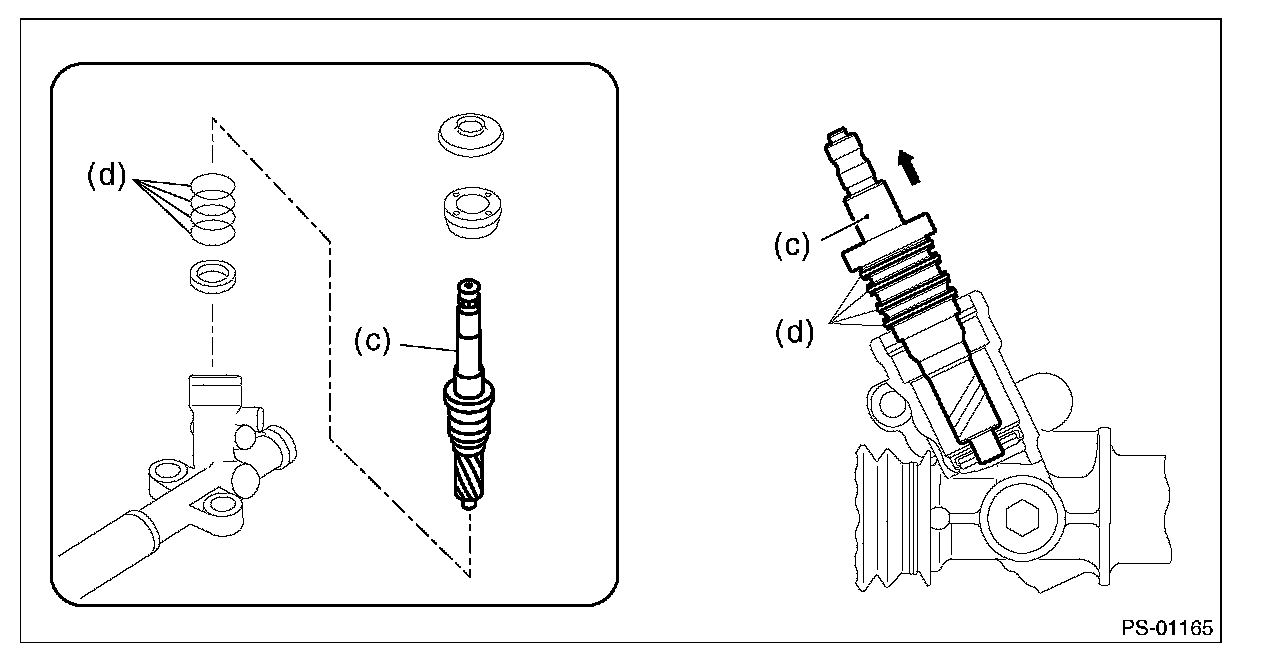 (d)
(c)
(c)
(d)
PS-01165