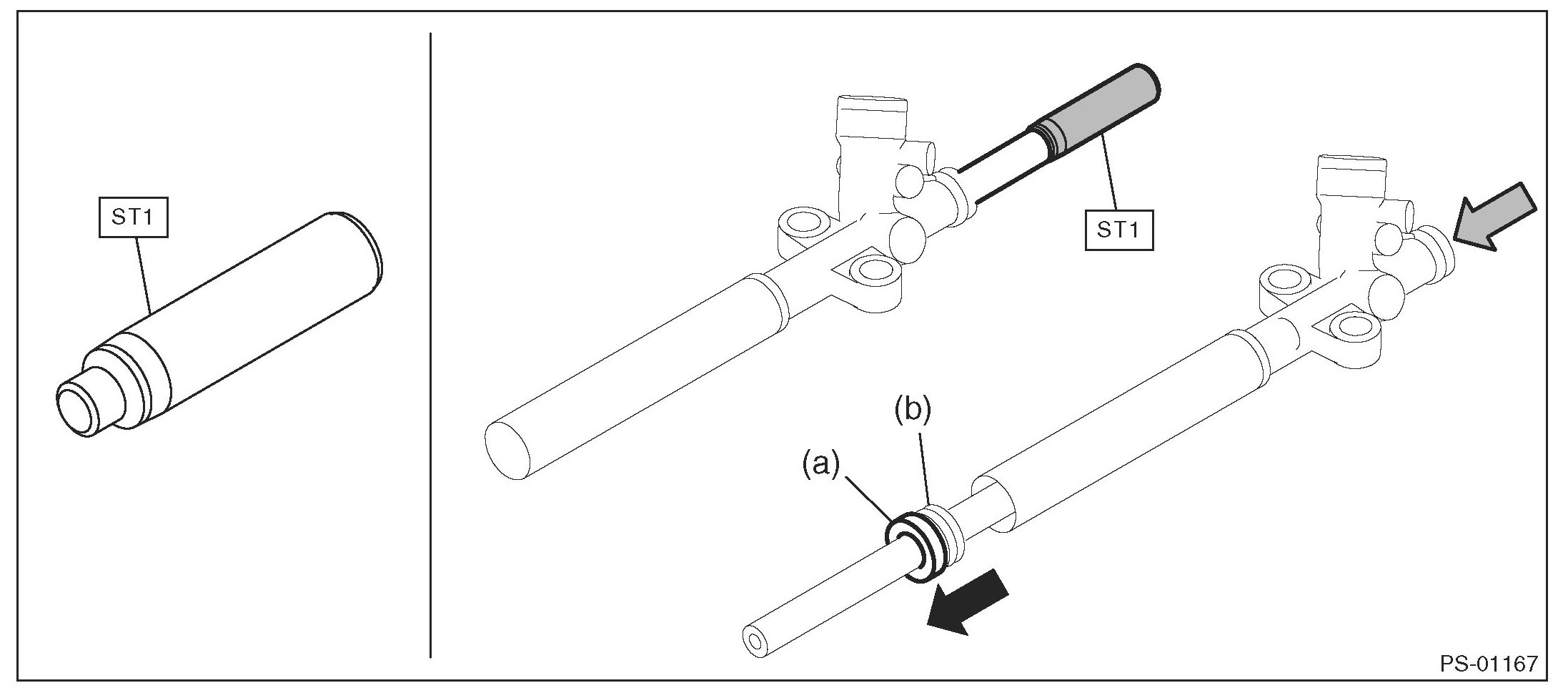 ST1

ST1

(b)

(a)

PS-01167