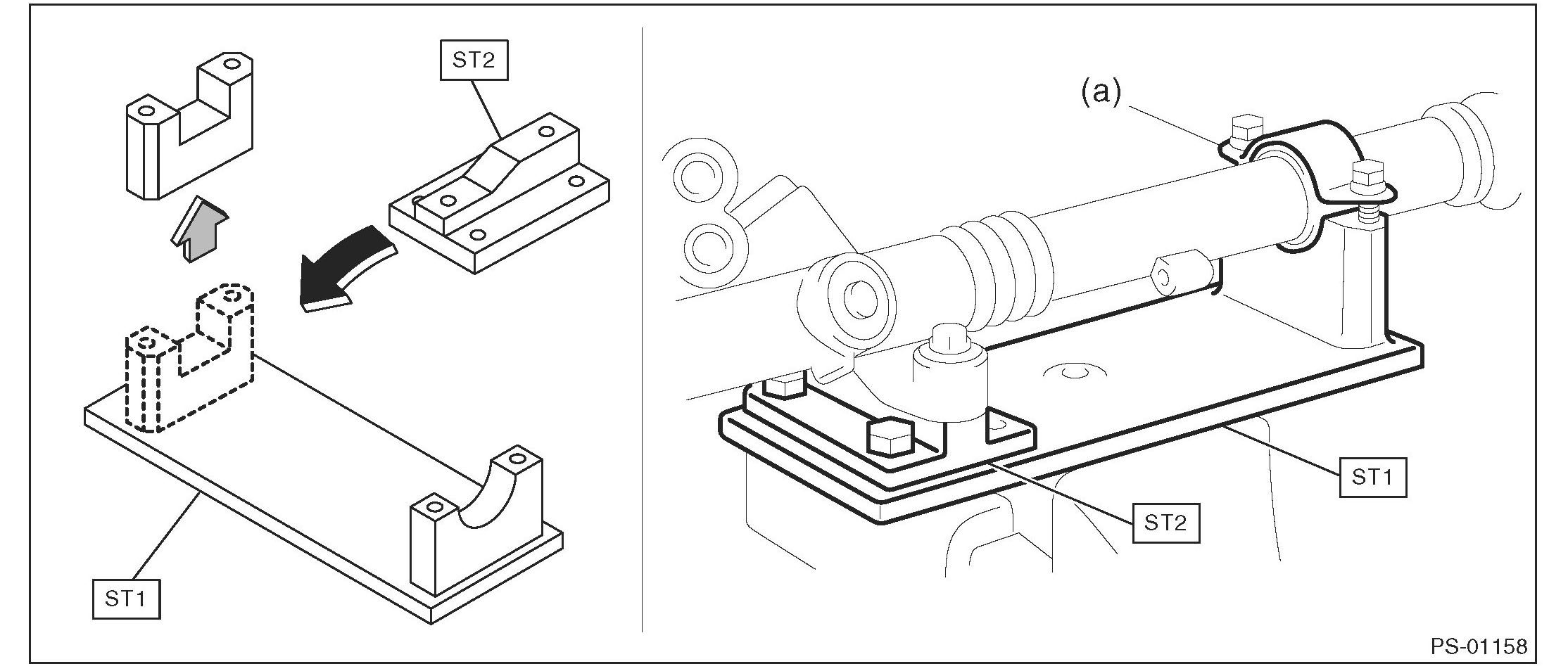 ST2

ST1

(a)

ST1

ST2

PS-01158