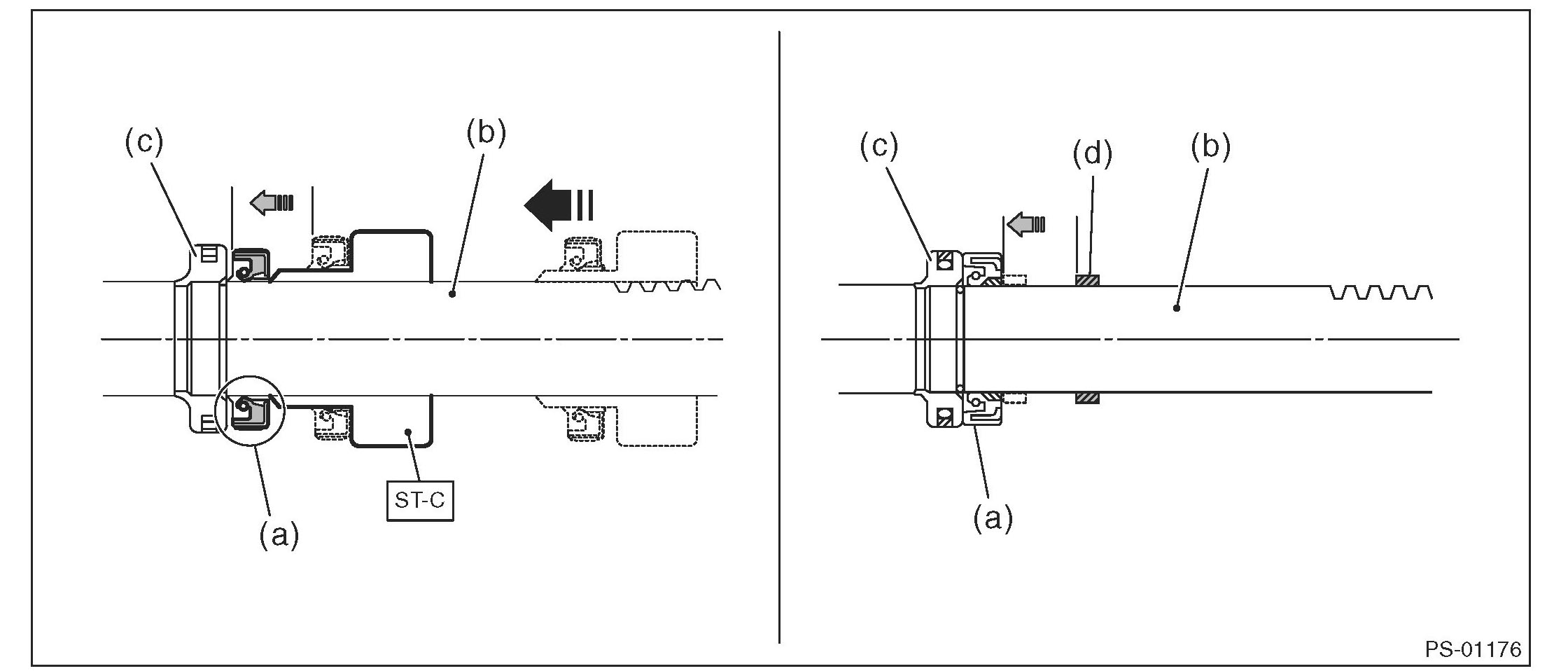 (c)
(b)
(a)
ST-C
(c)
(d)
(b)
(a)
PS-01176