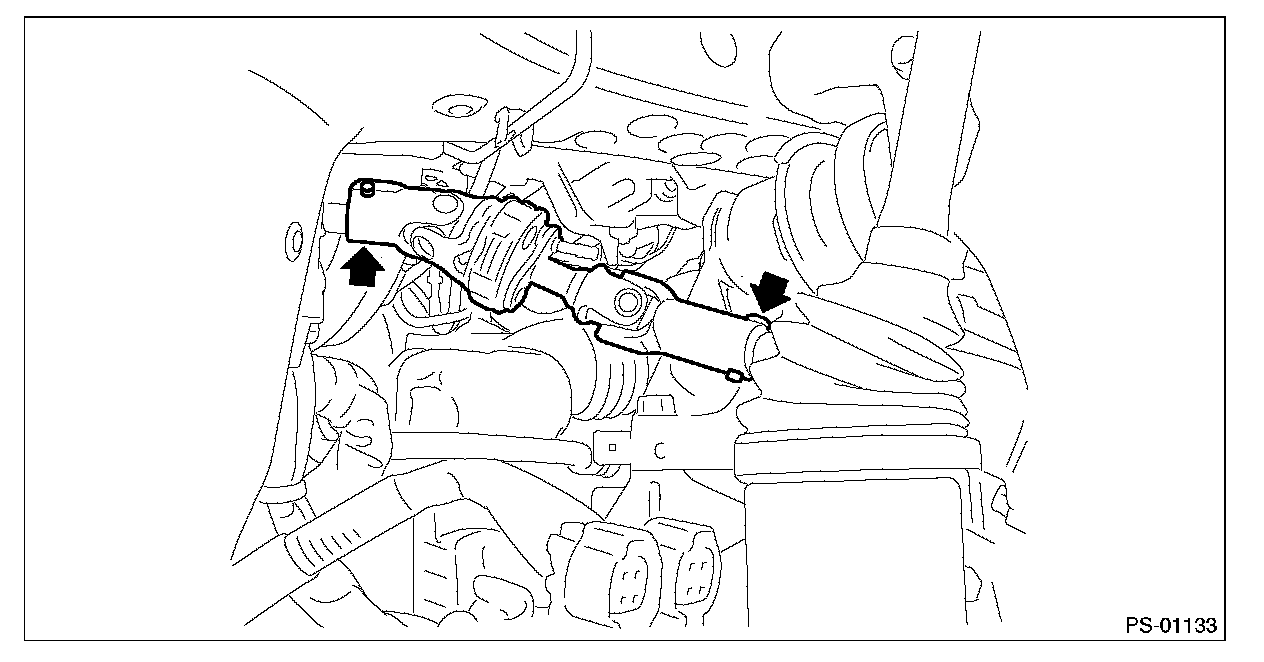 PS-01133