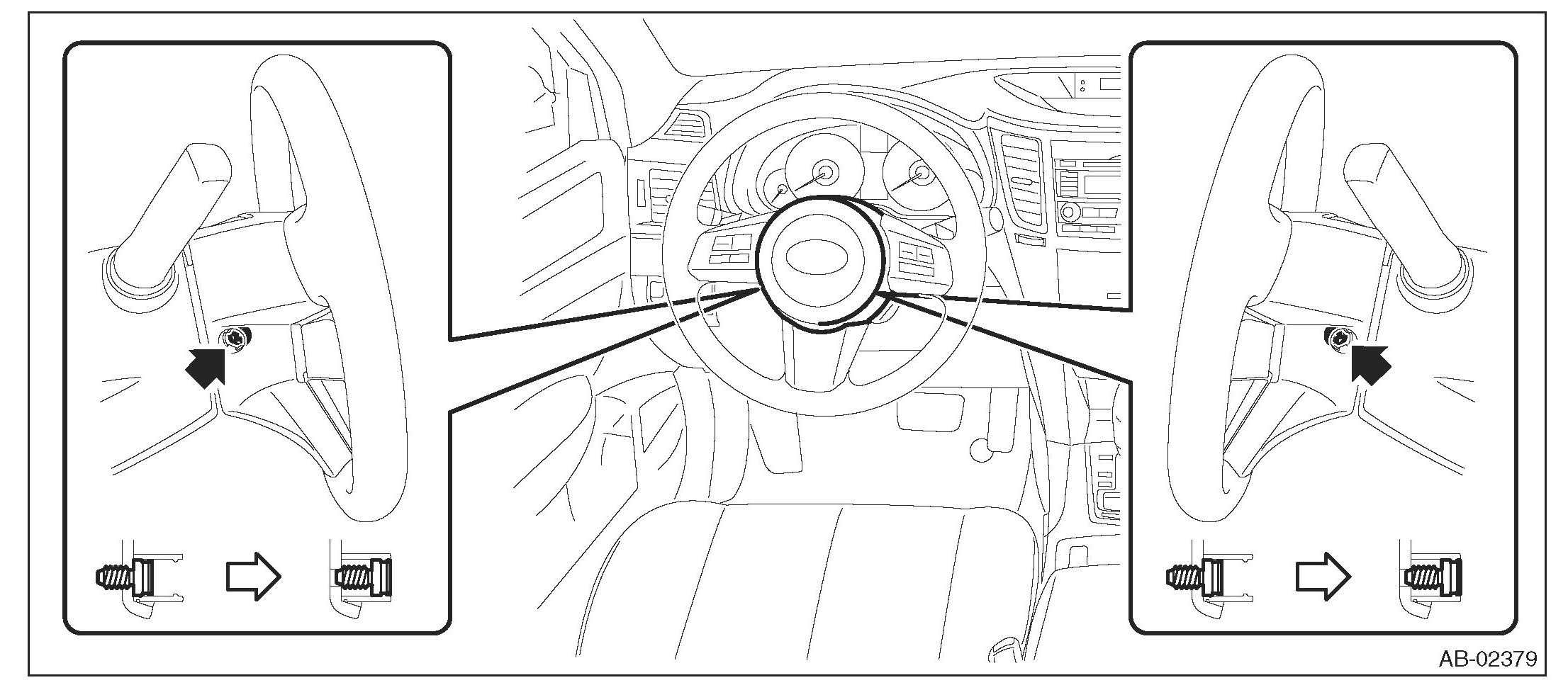 AB-02379