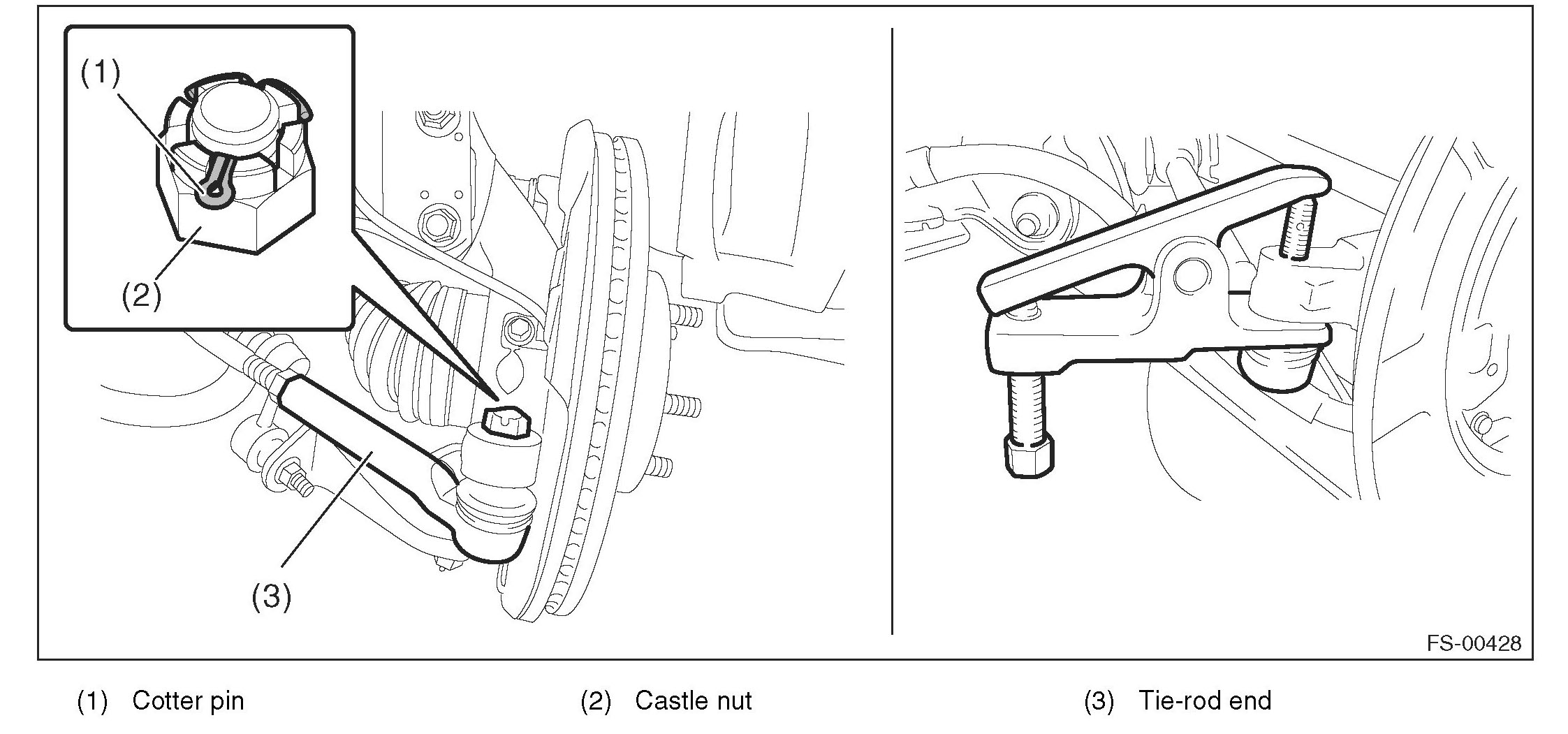 (1)

(2)

(3)

FS-00428

(1) Cotter pin
(2) Castle nut
(3) Tie-rod end