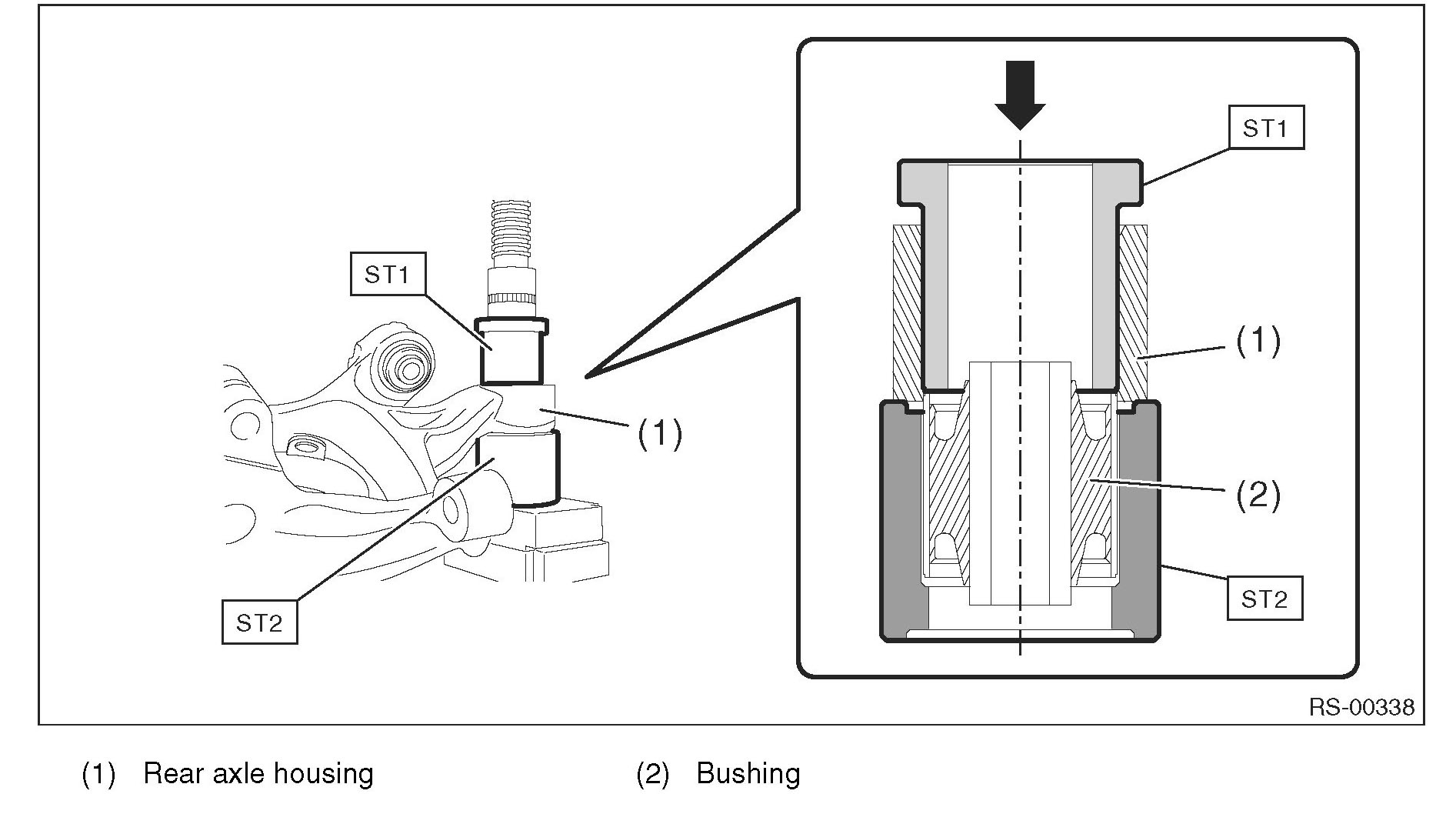 ST1
(1)
ST2

ST1
(1)
(2)
ST2

RS-00338

(1) Rear axle housing

(2) Bushing