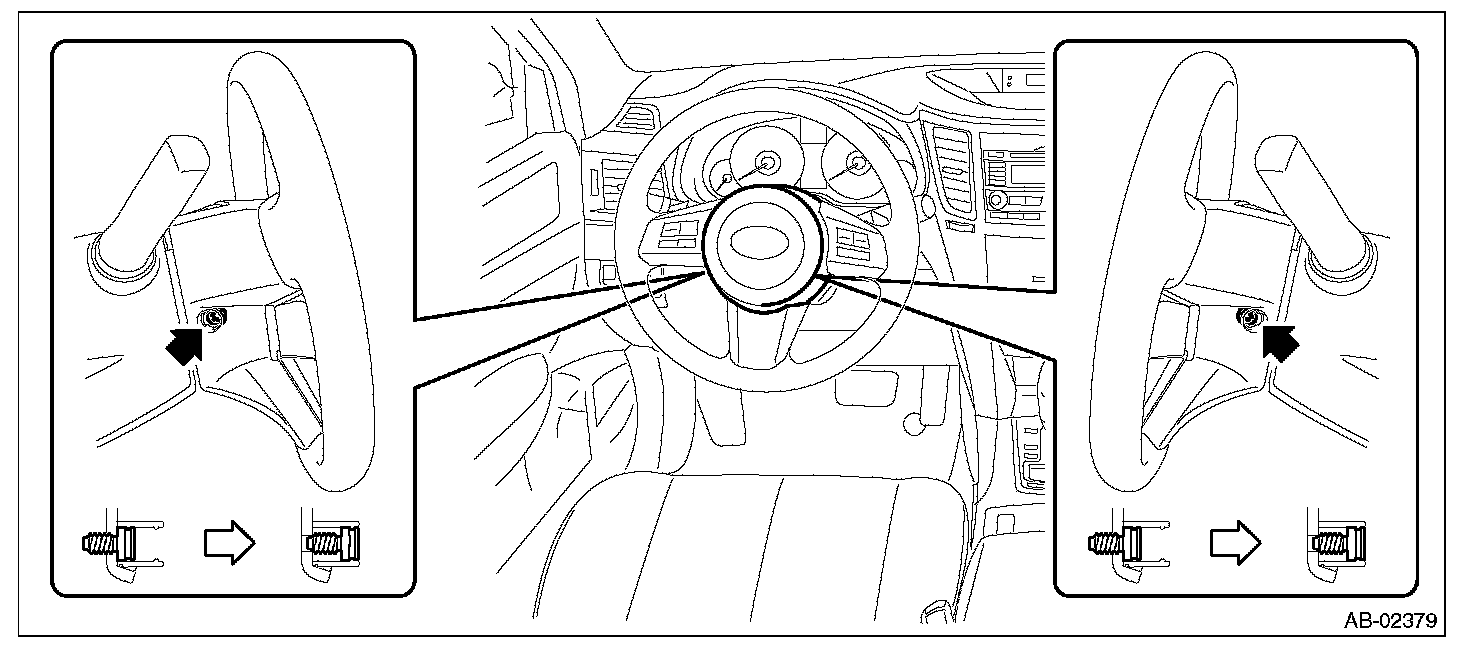 AB-02379