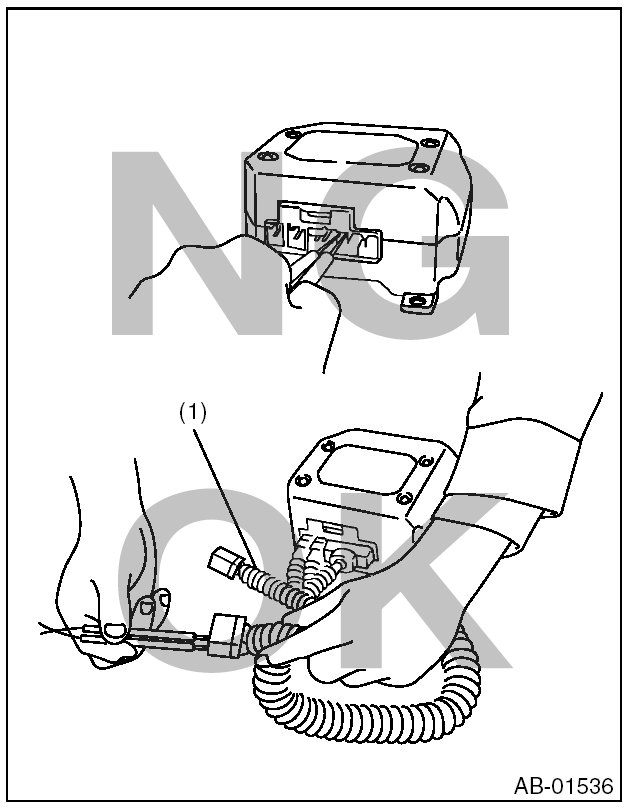 NG

(1)

OK

AB-01536