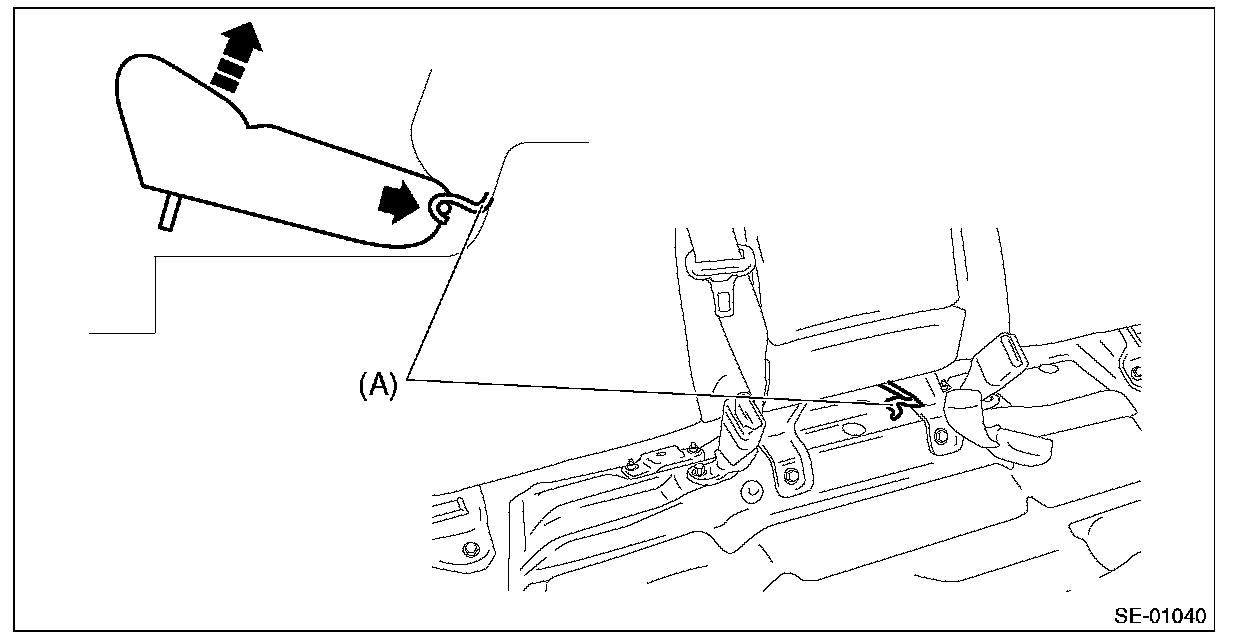 (A)

SE-01040