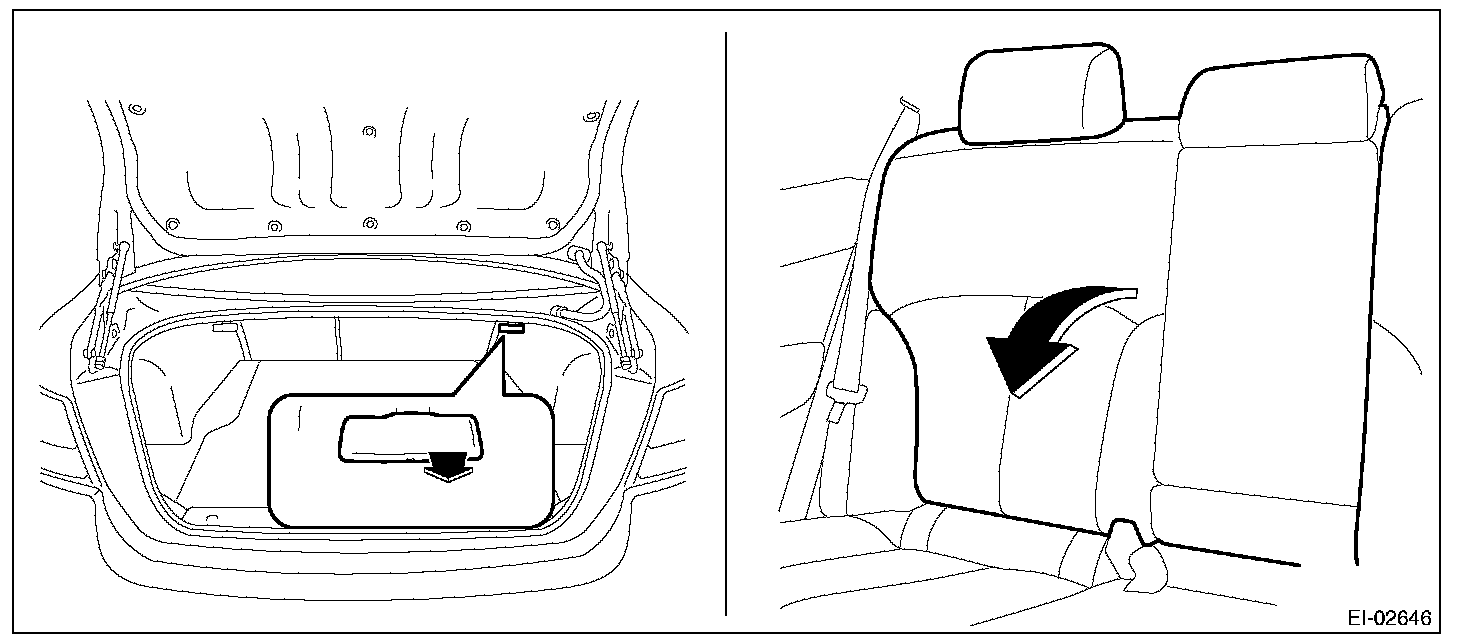 EI-02646