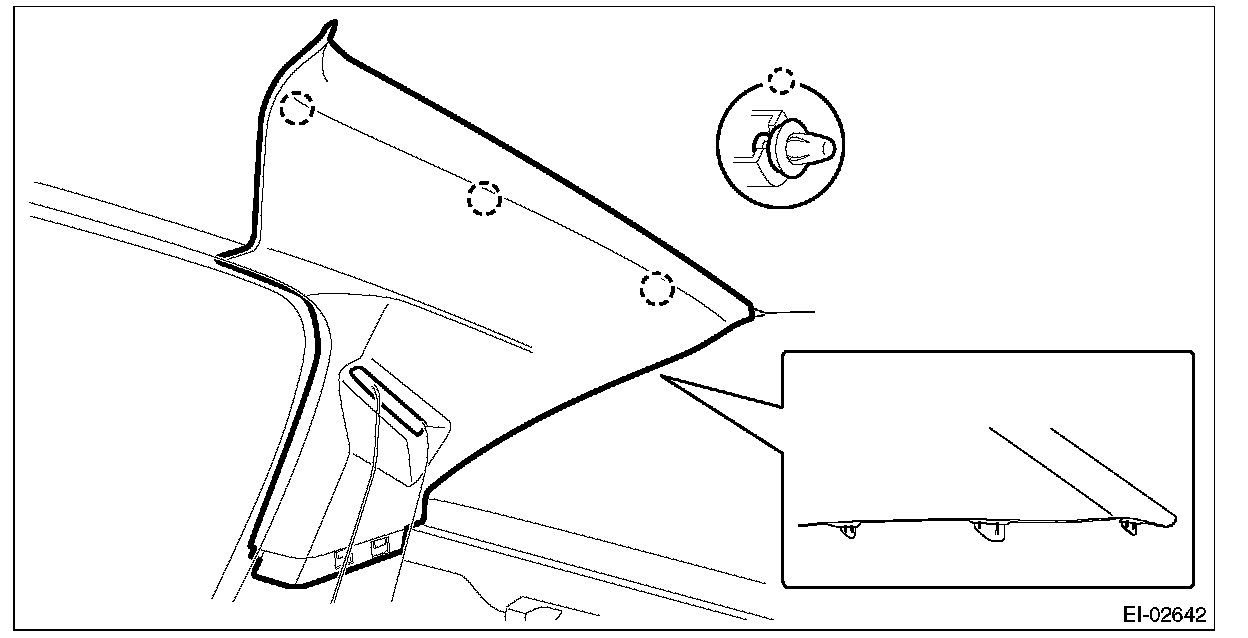 EI-02642