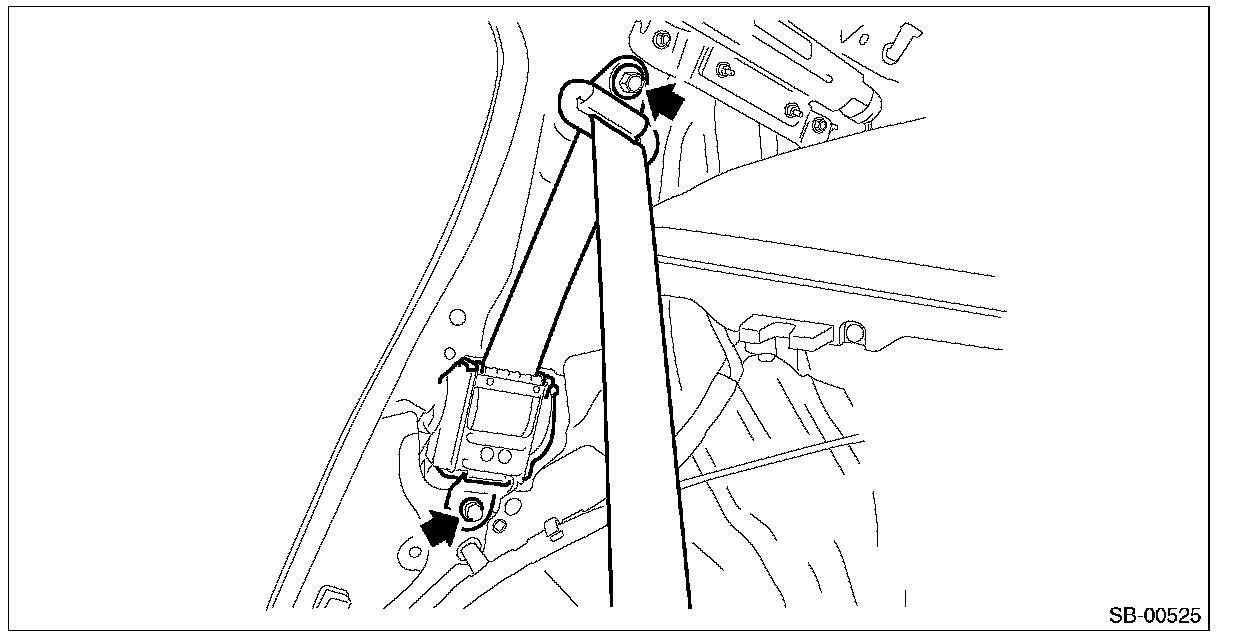 SB-00525