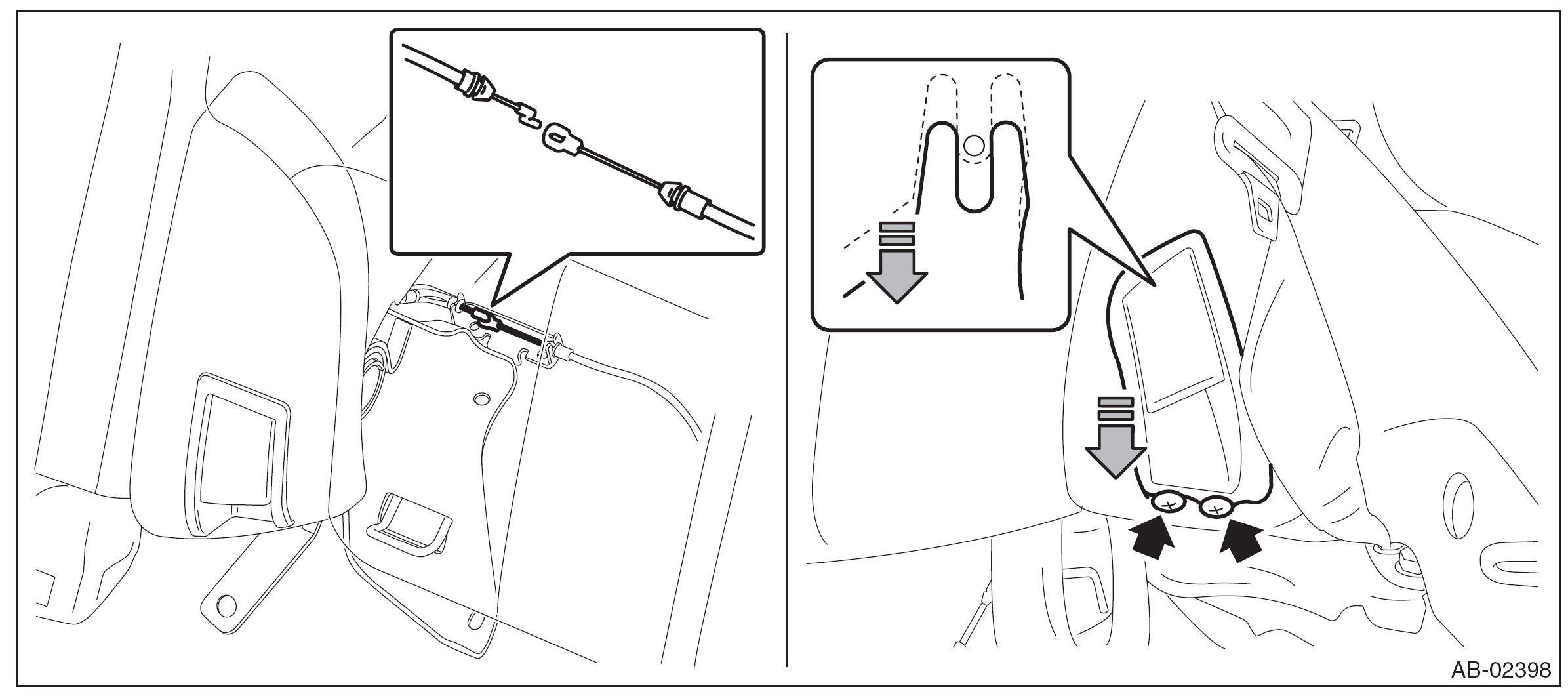 AB-02398