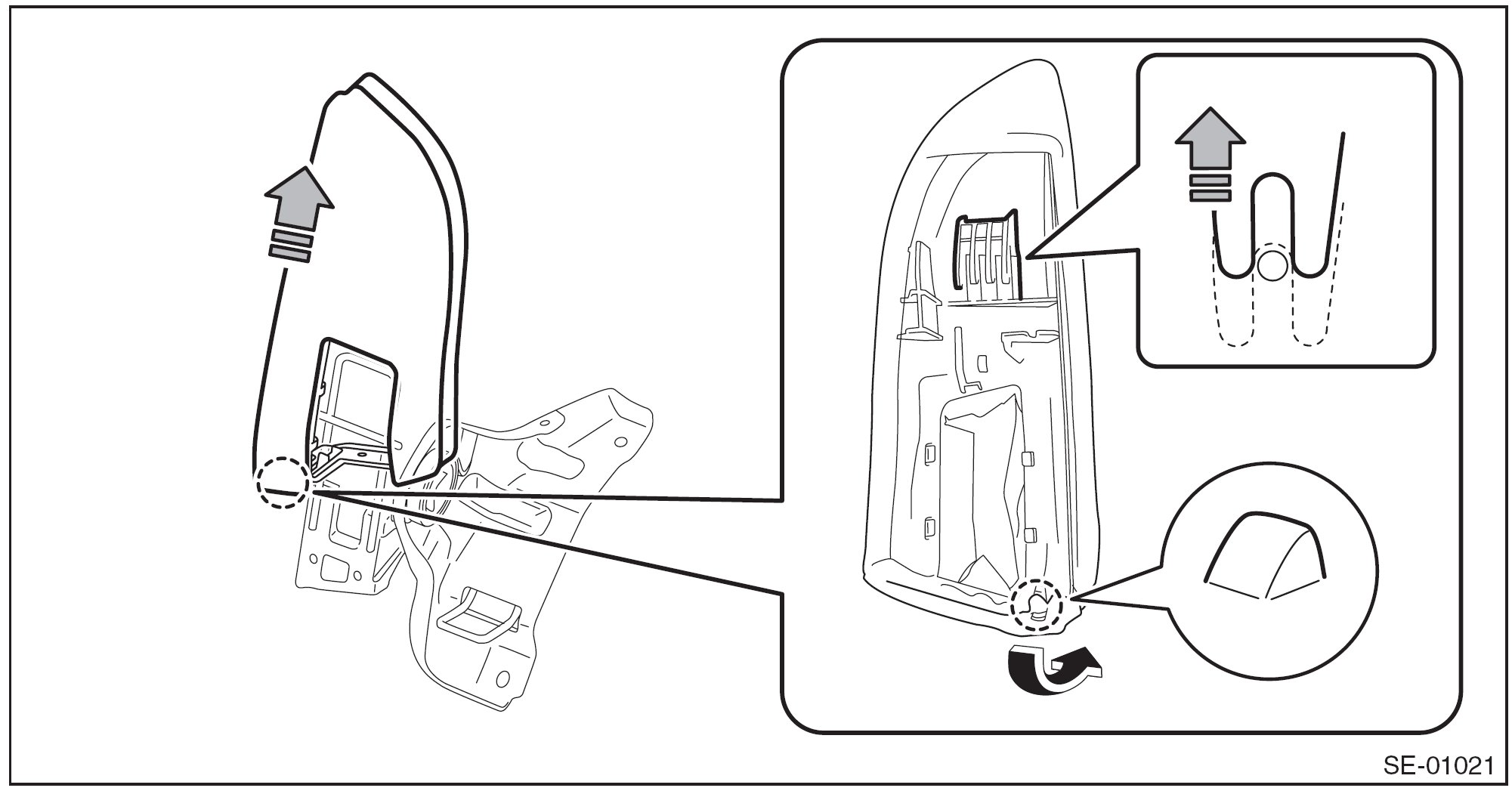 SE-01021