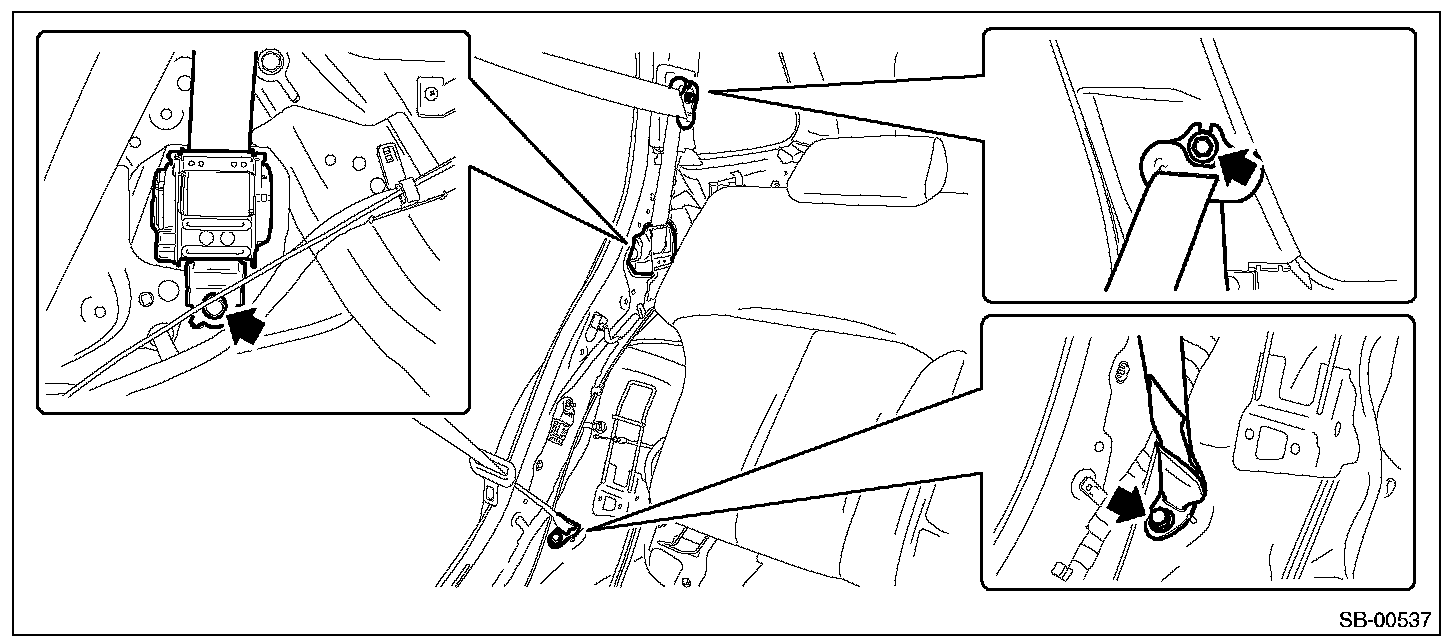 SB-00537