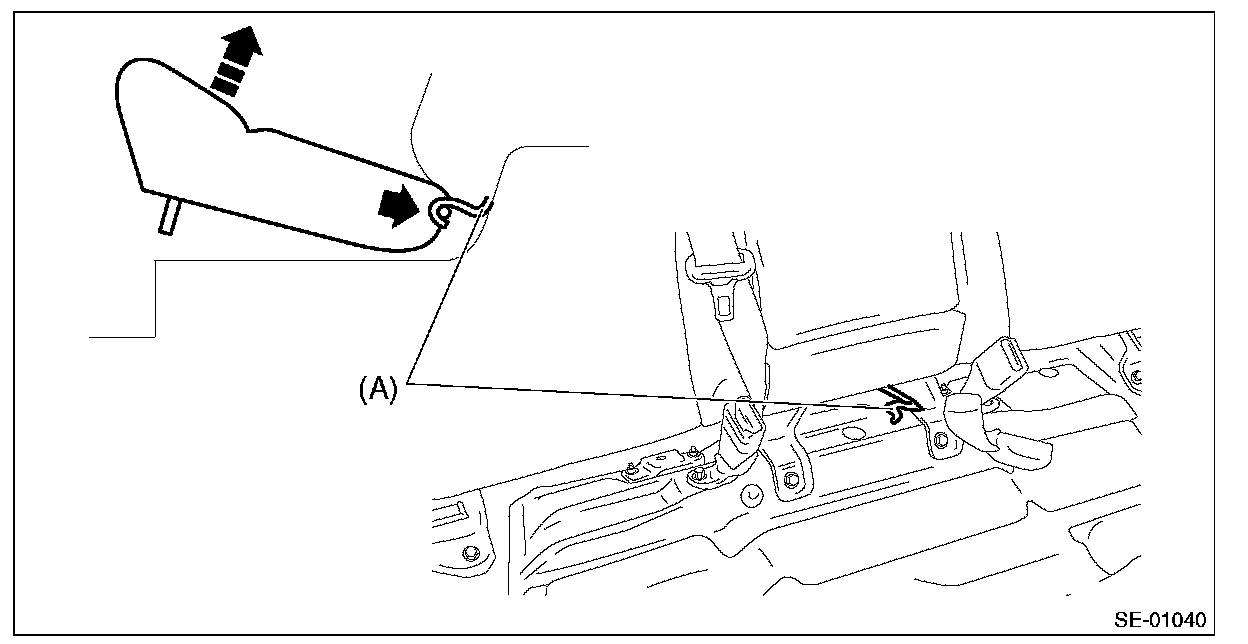 (A)

SE-01040