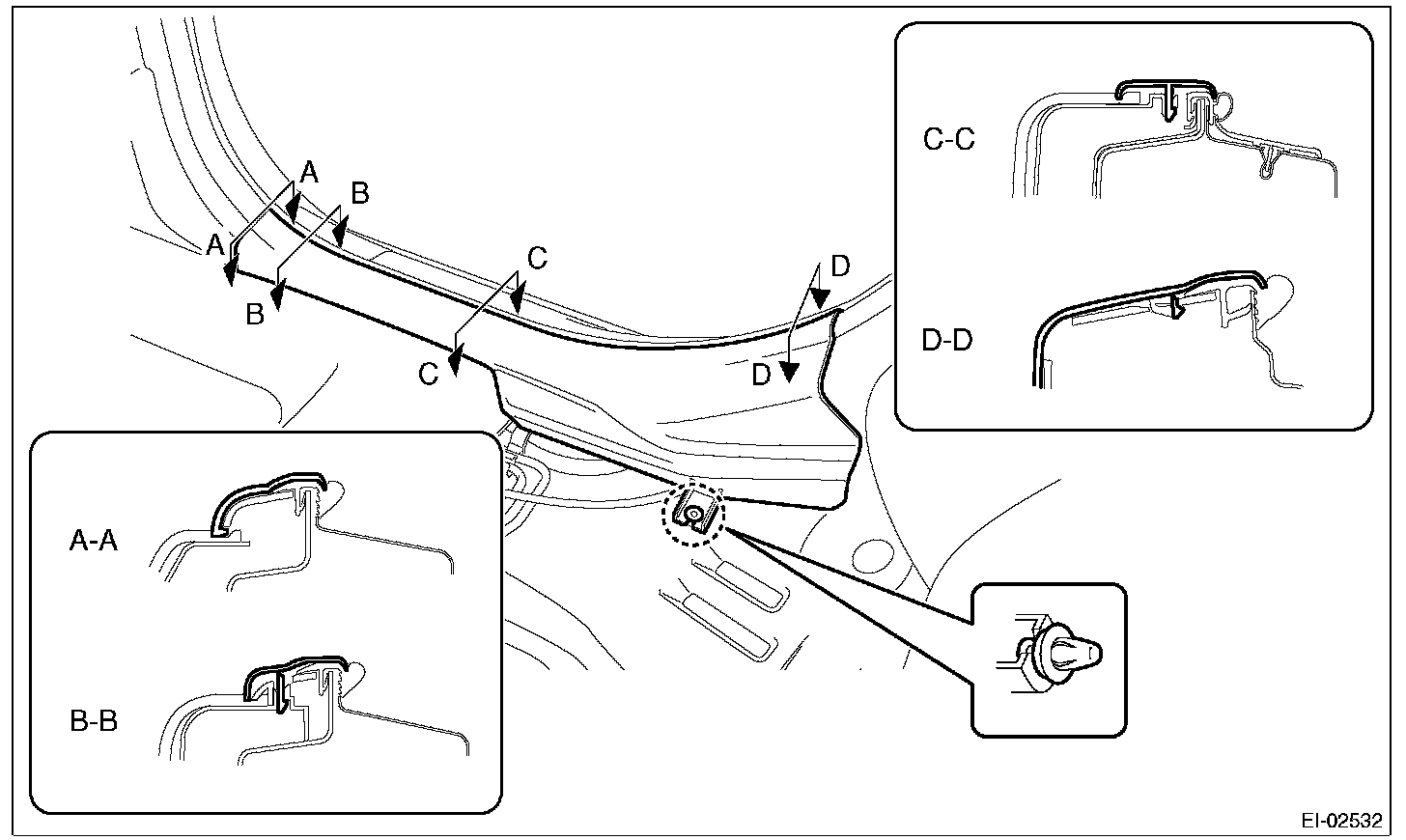 A
B
A
B
C
C
D
D
C-C
D-D
A-A
B-B
EI-02532