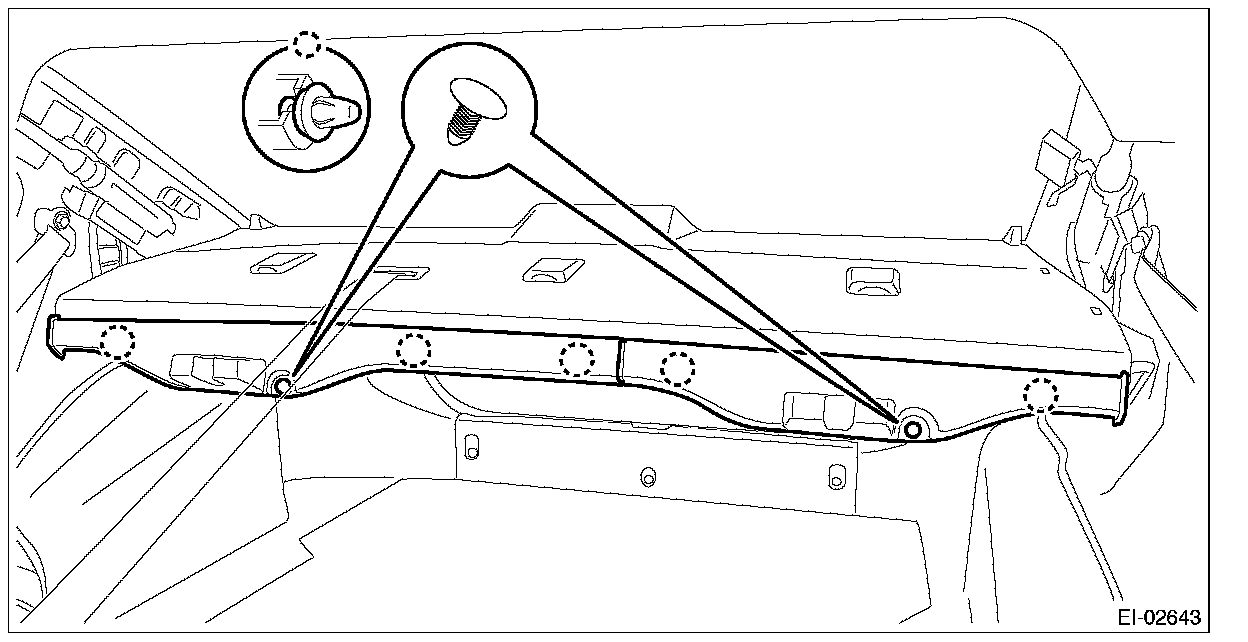 EI-02643