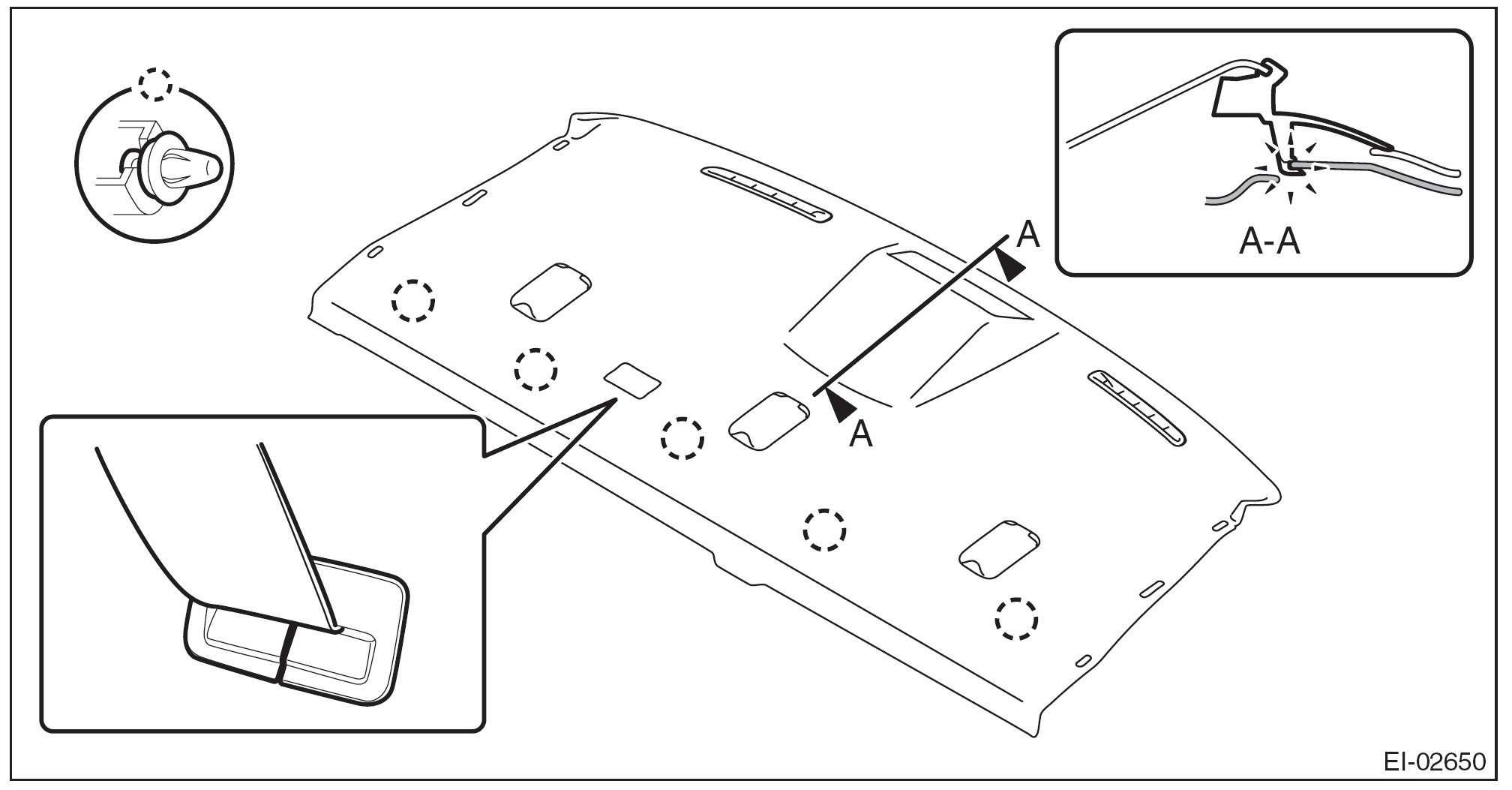 A-A

A

A

EI-02650