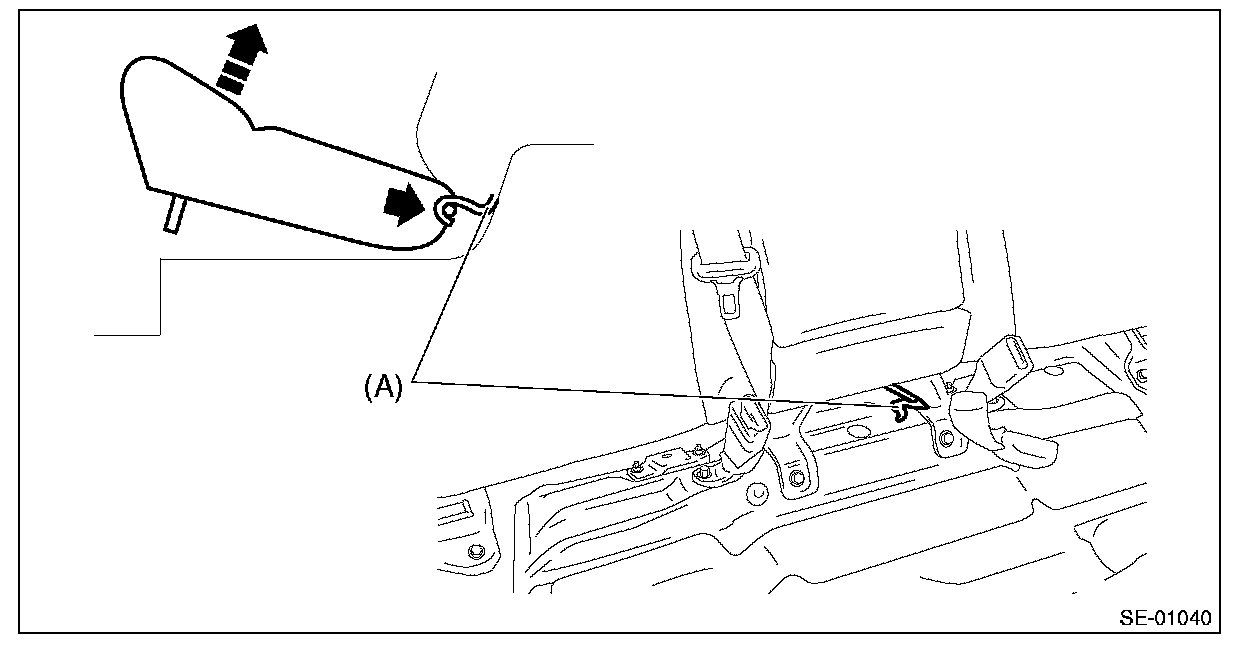 (A)

SE-01040