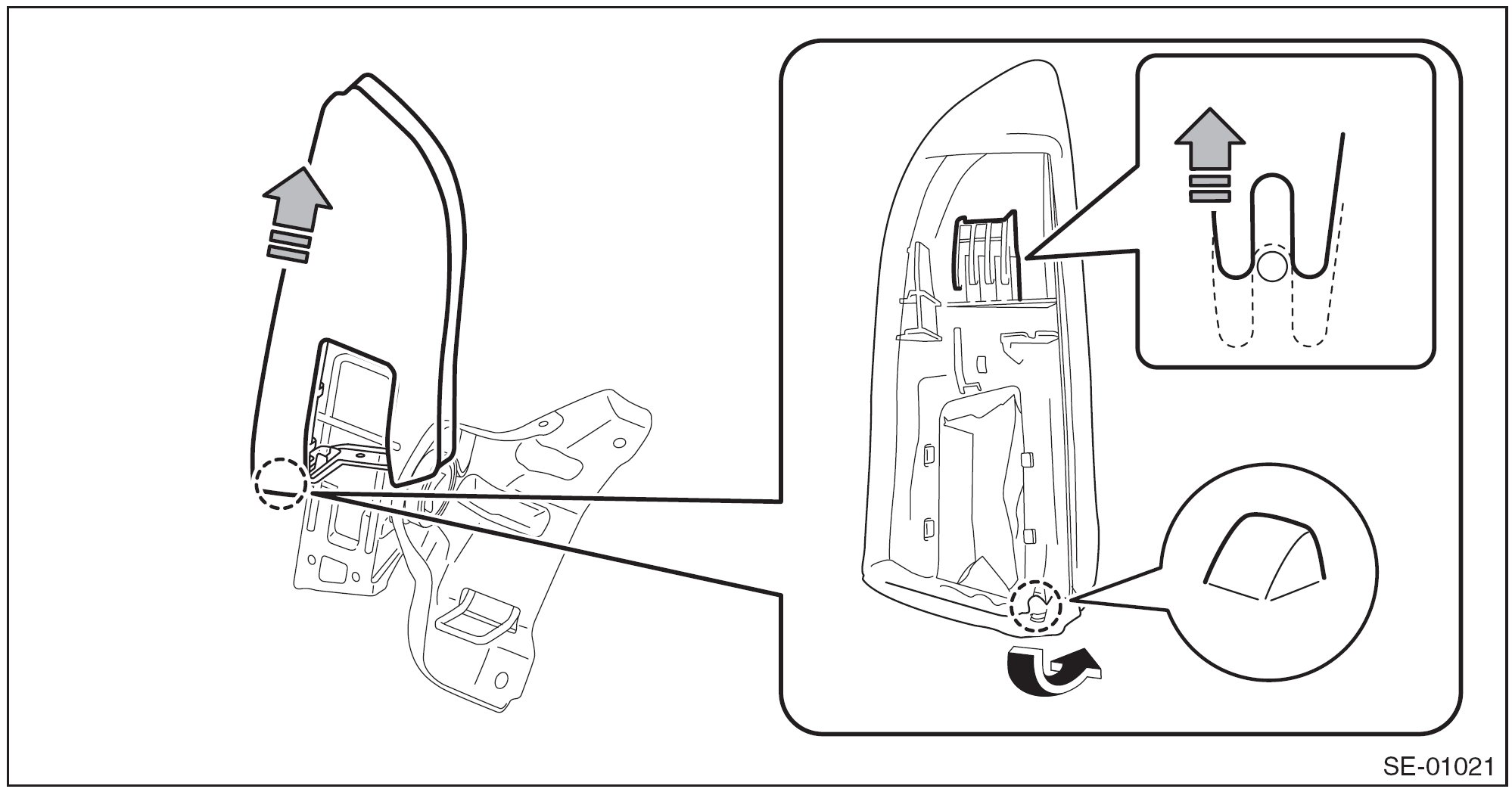 SE-01021