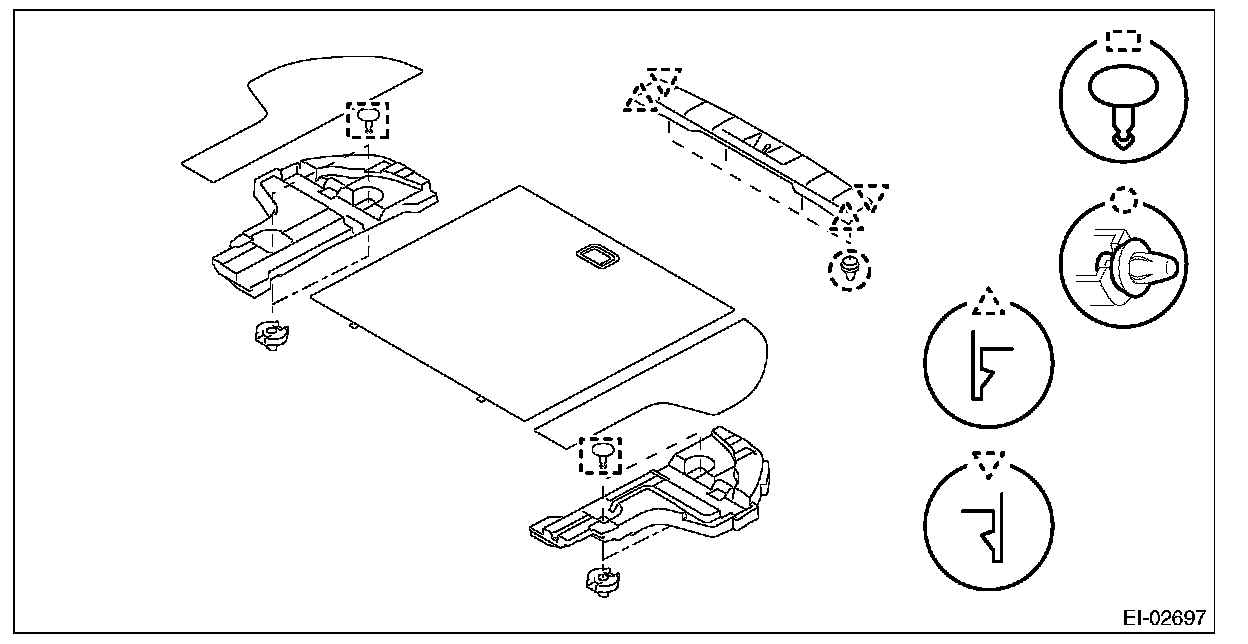 EI-02697