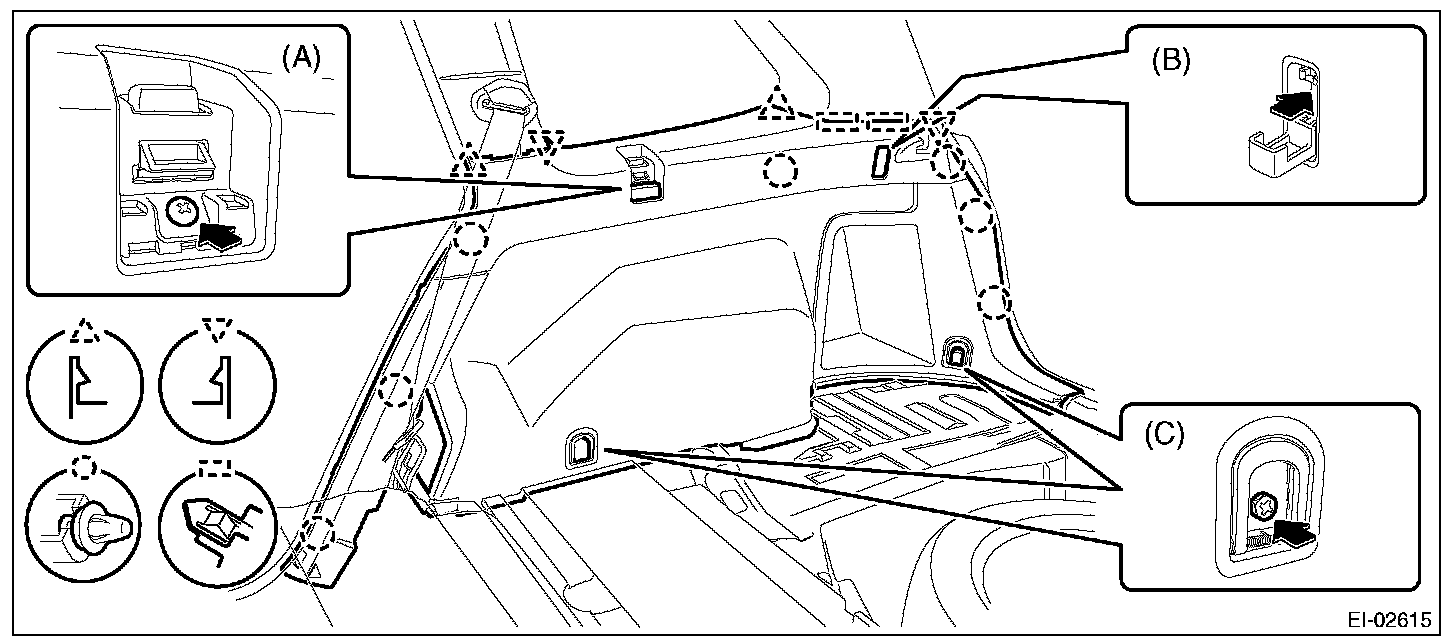 (A)
(B)
(C)
EI-02615