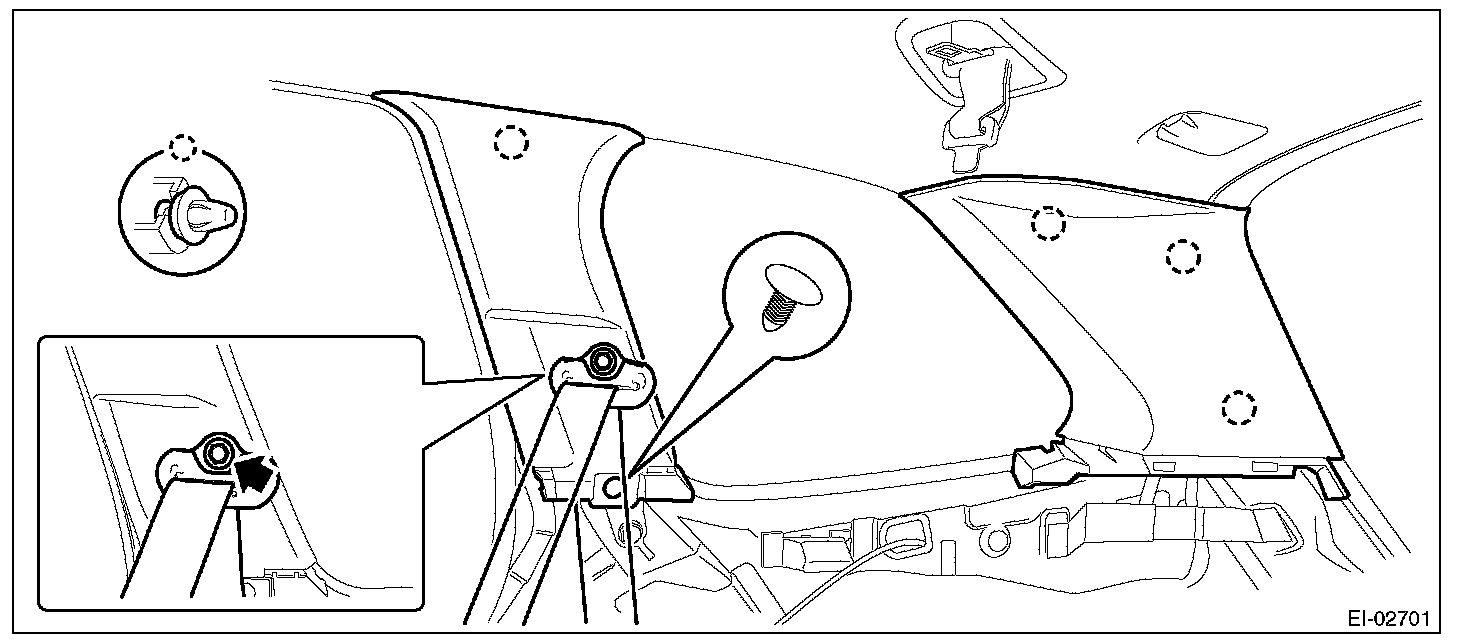 EI-02701