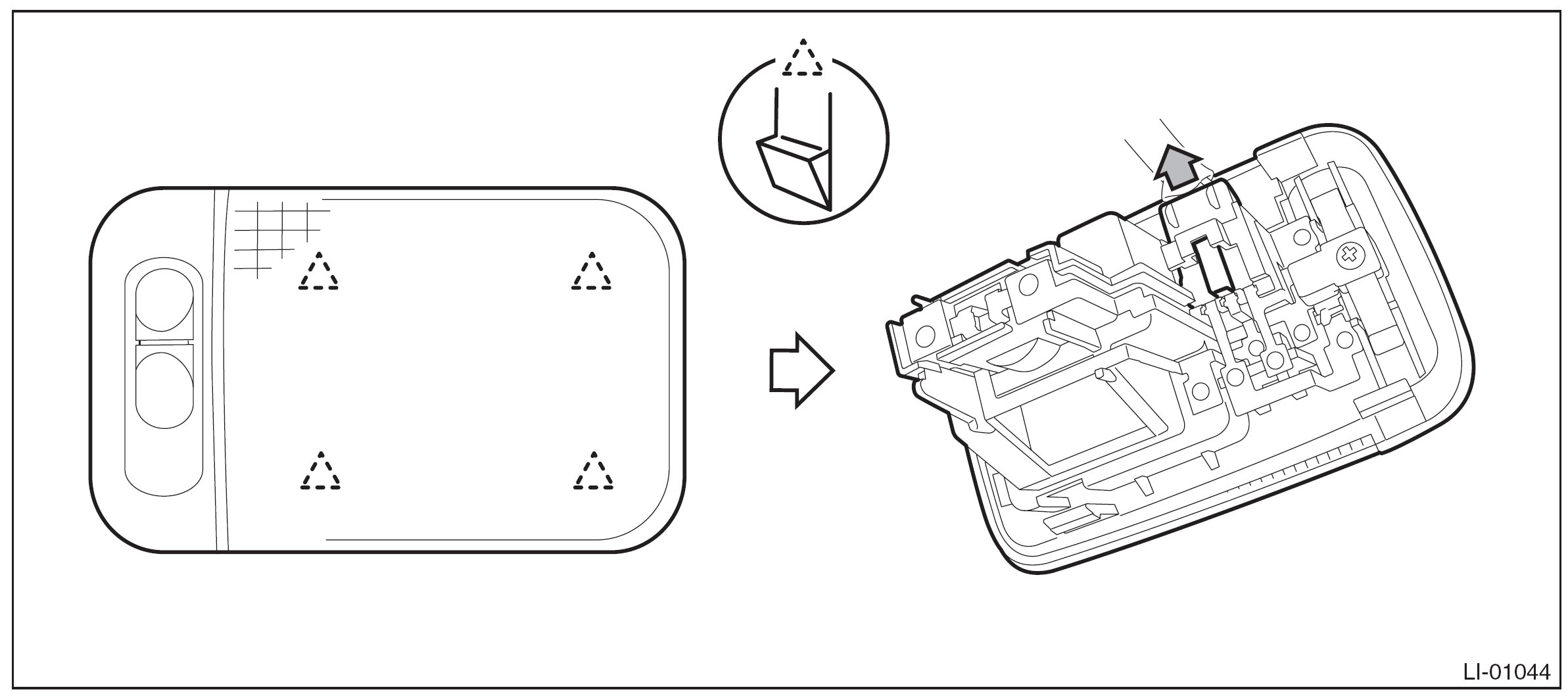 LI-01044