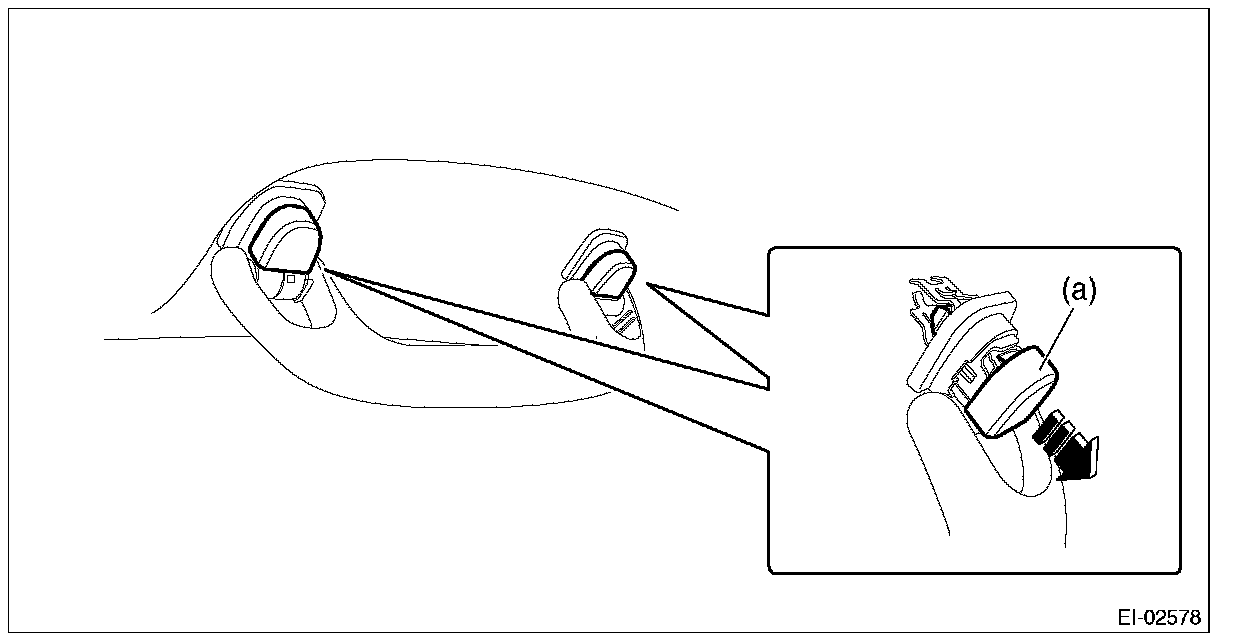 (a)

EI-02578