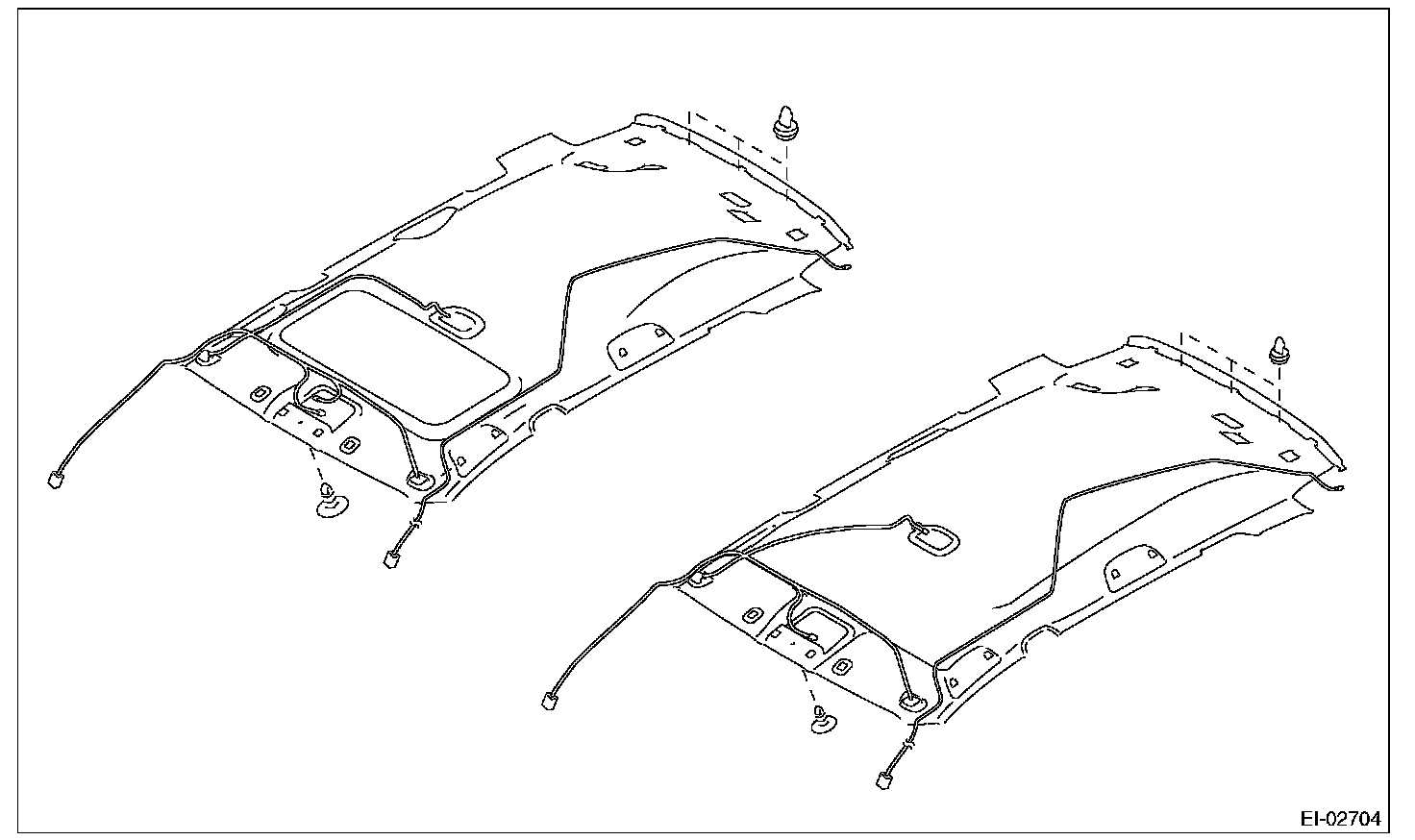 EI-02704