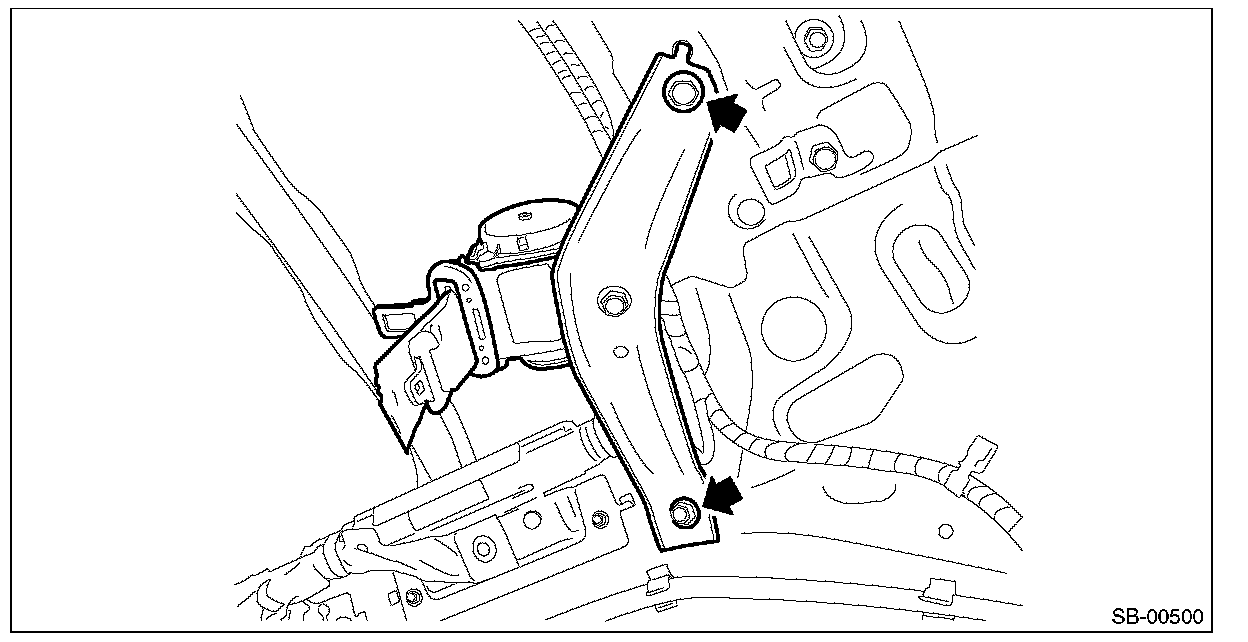 SB-00500